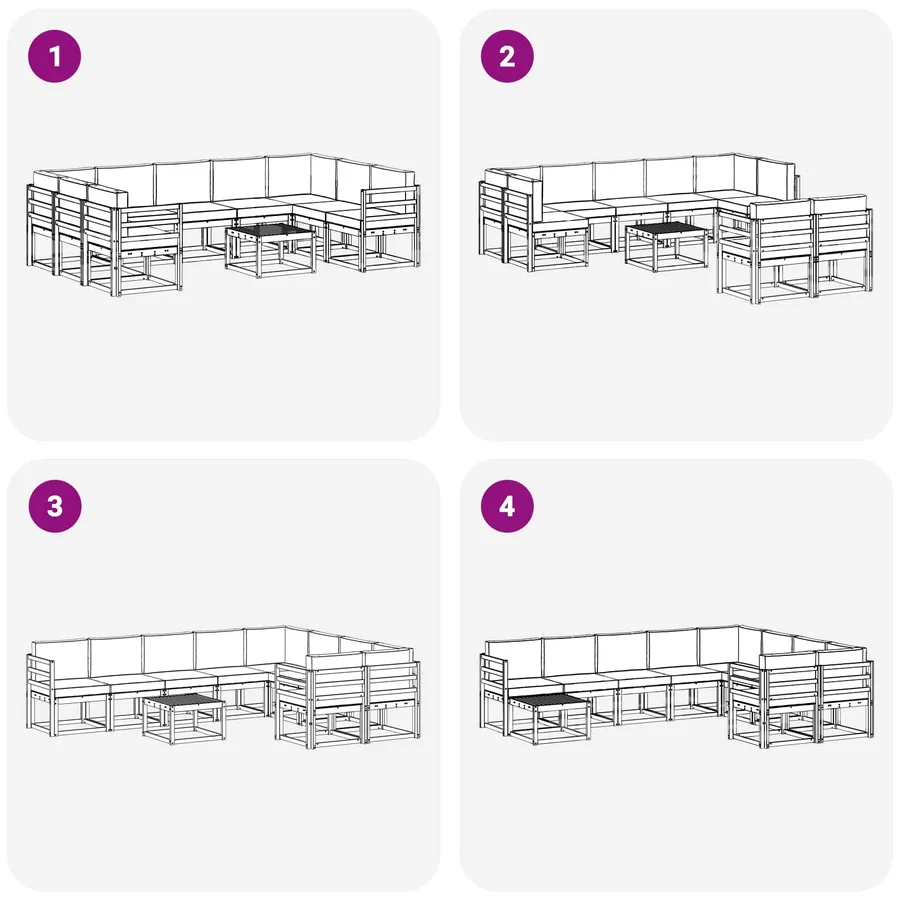 1

2

3

4