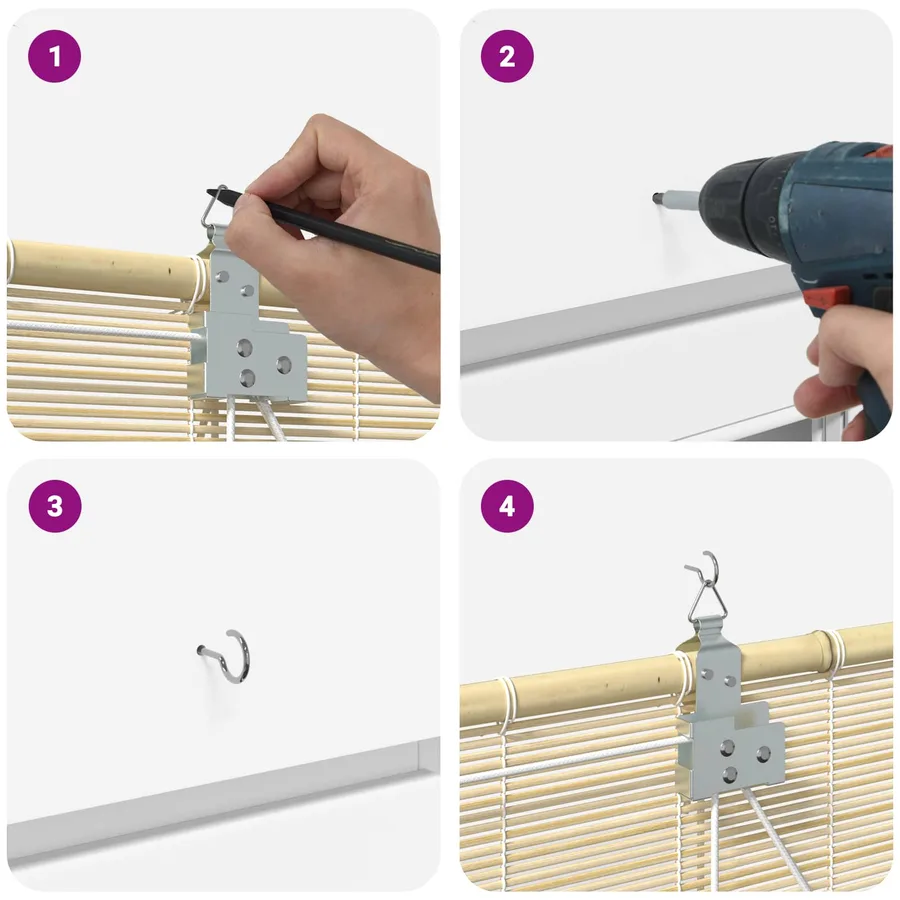 1

2

3

4