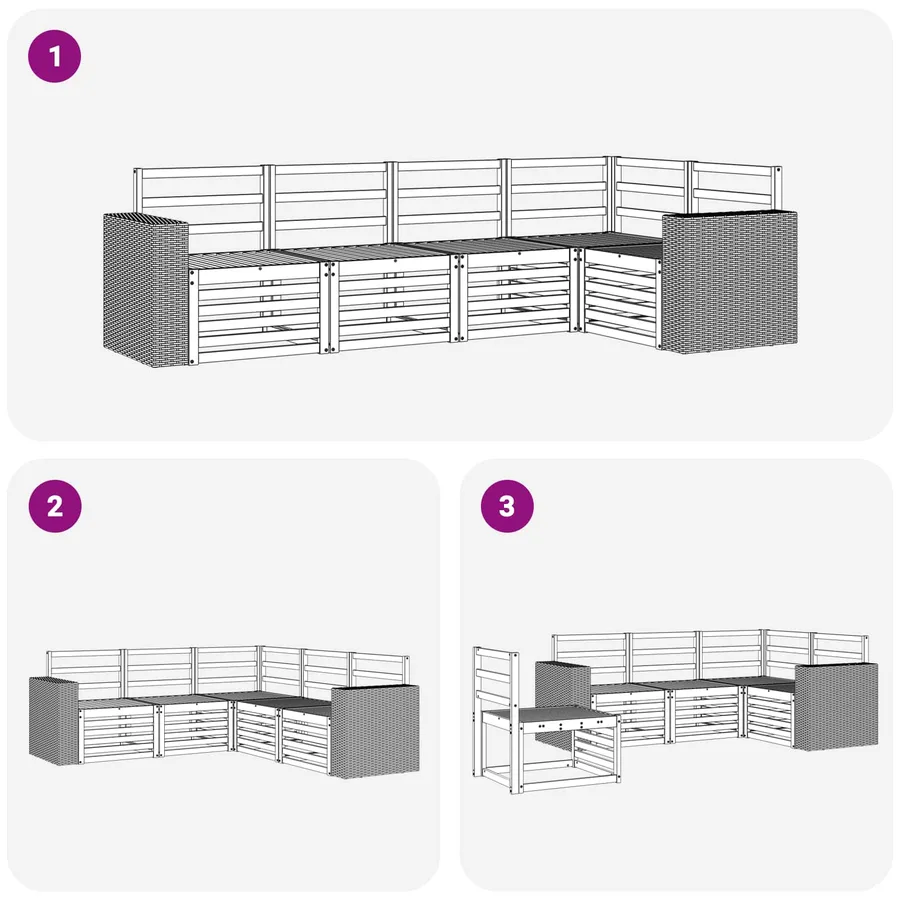 1

2

3