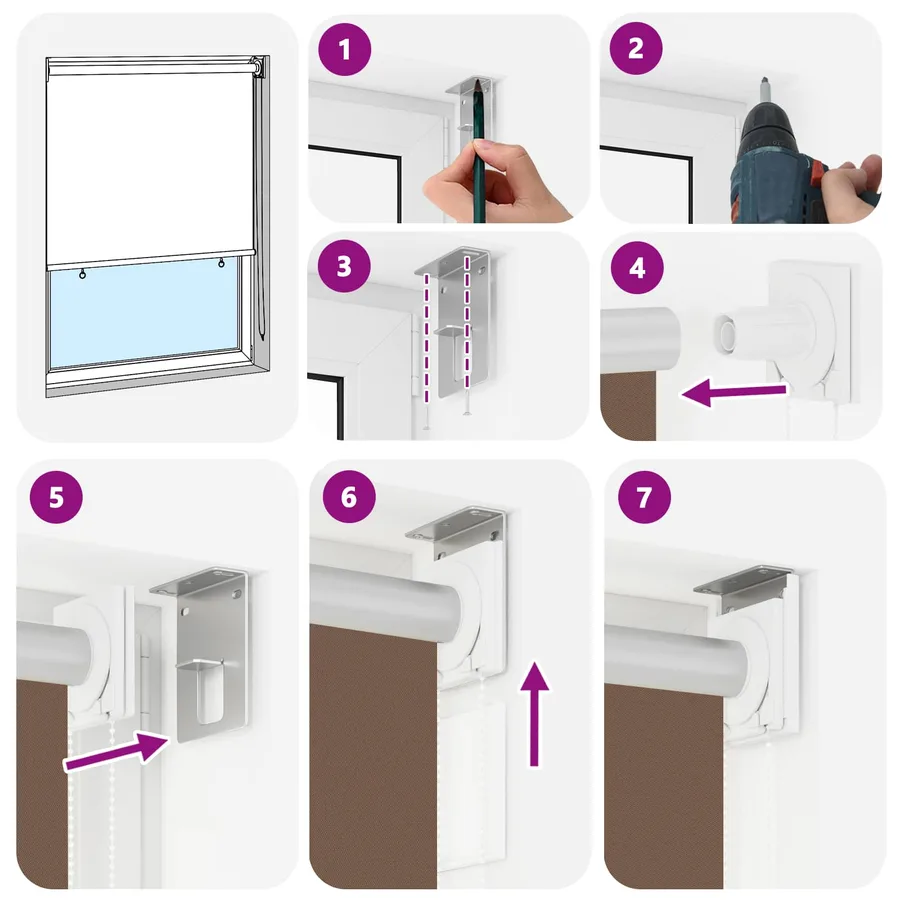 1
2
3
4
5
6
7