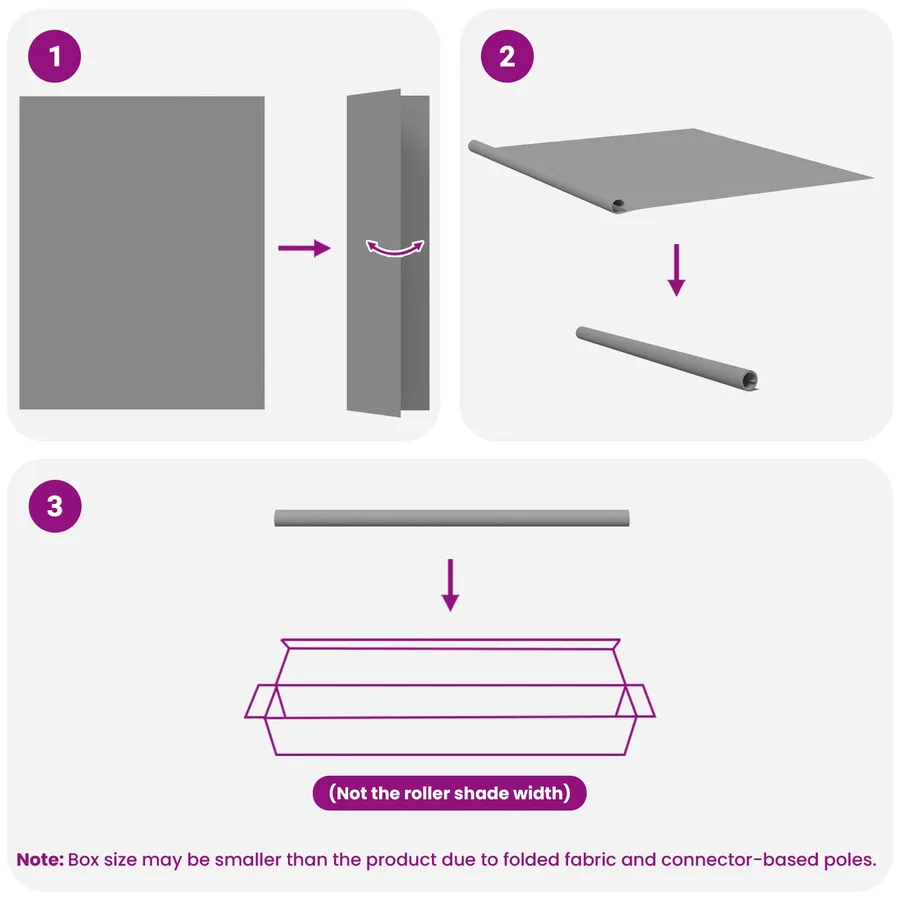 1

2

3

(Not the roller shade width)

Note: Box size may be smaller than the product due to folded fabric and connector-based poles.