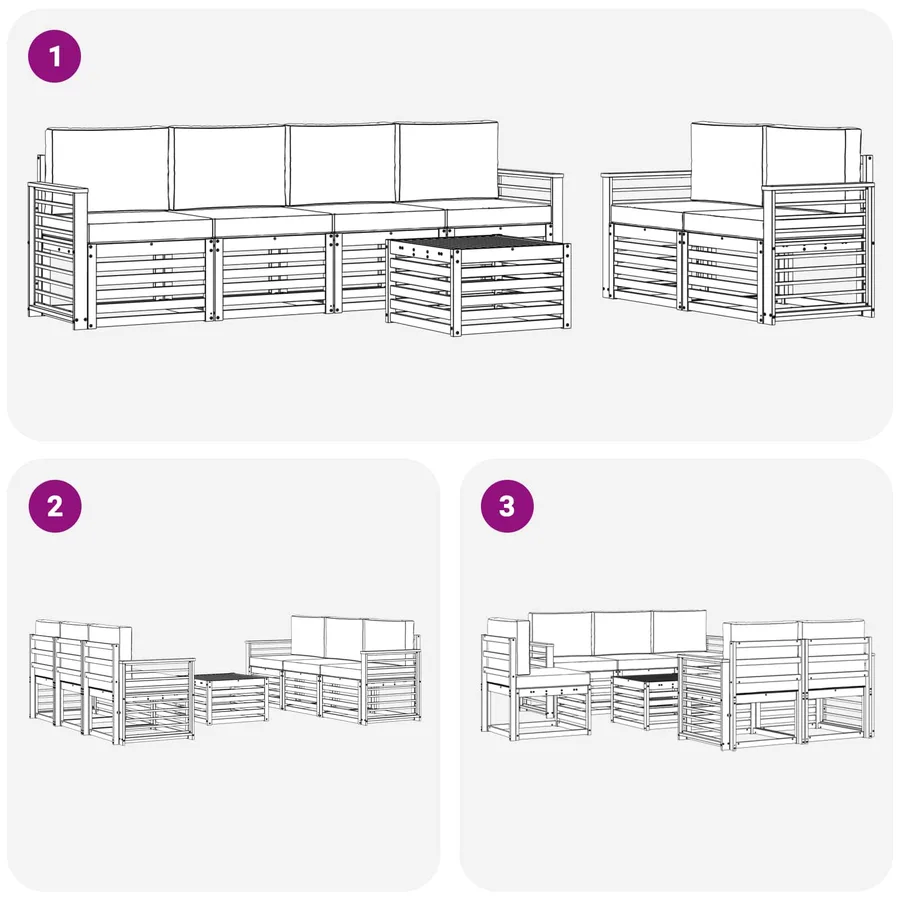 1

2

3