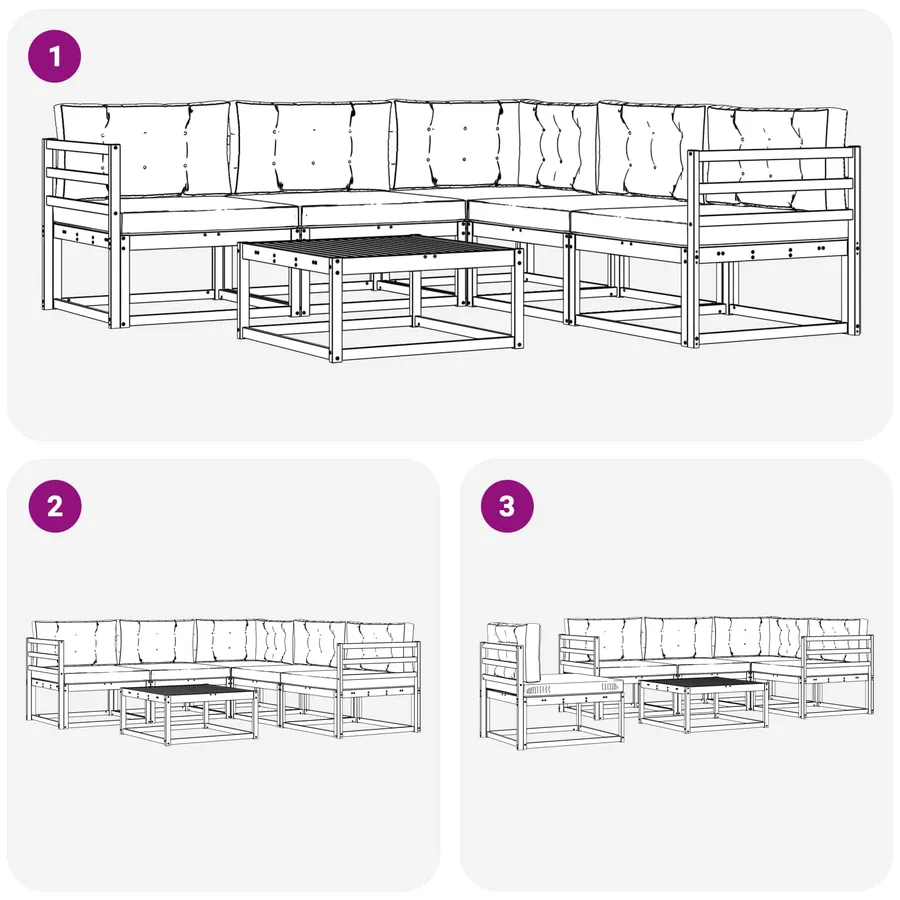 1

2

3