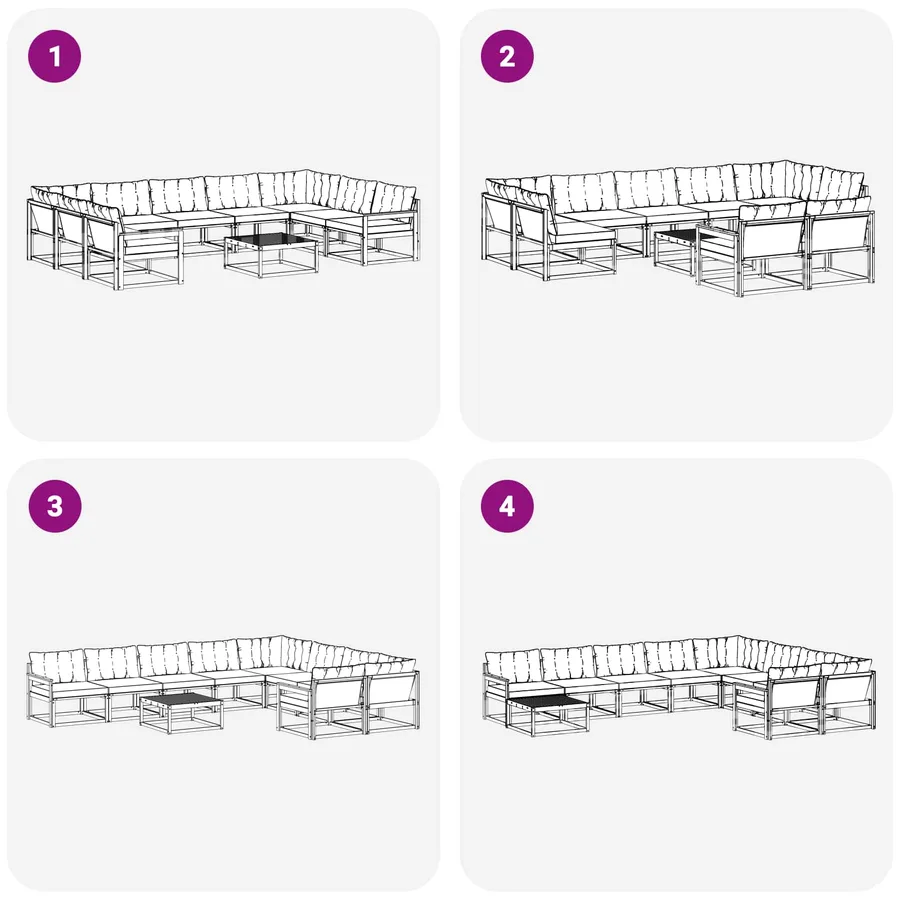 1

2

3

4