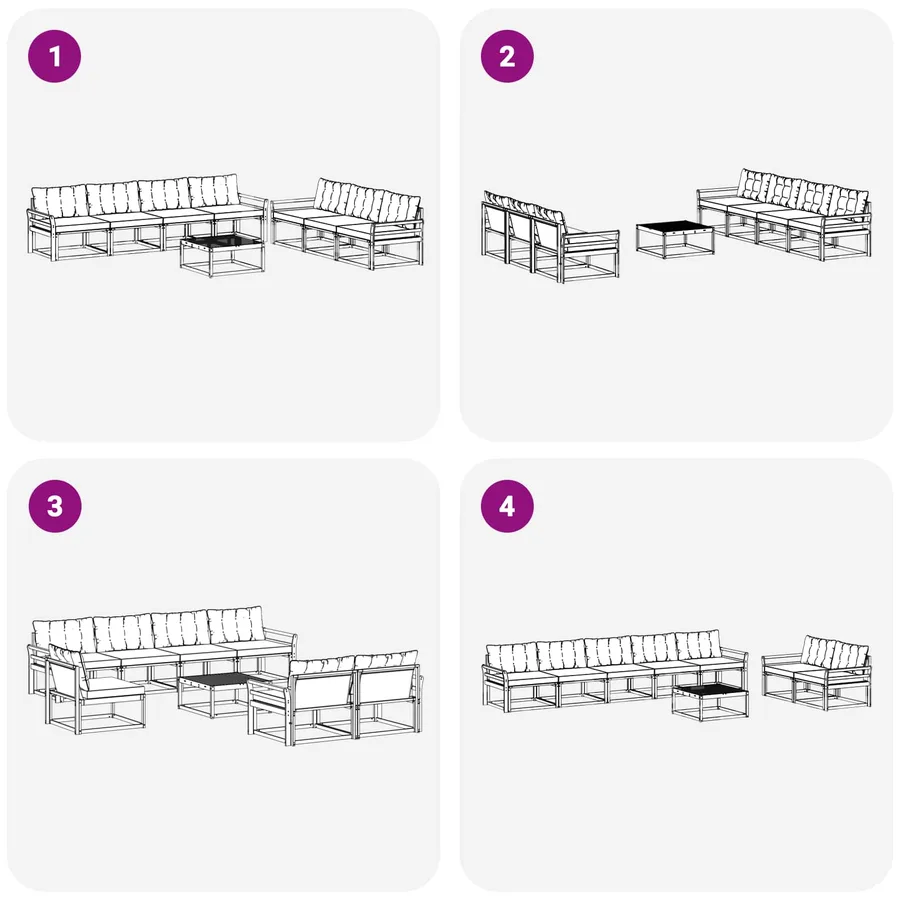 1

2

3

4