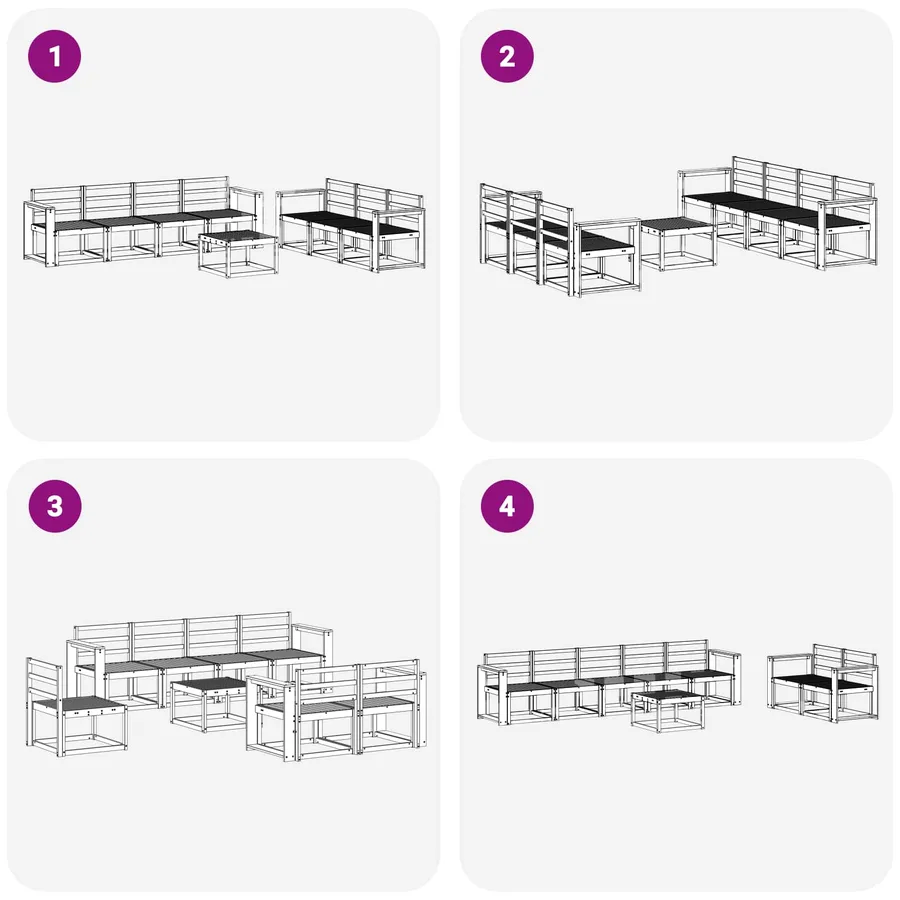 1

2

3

4