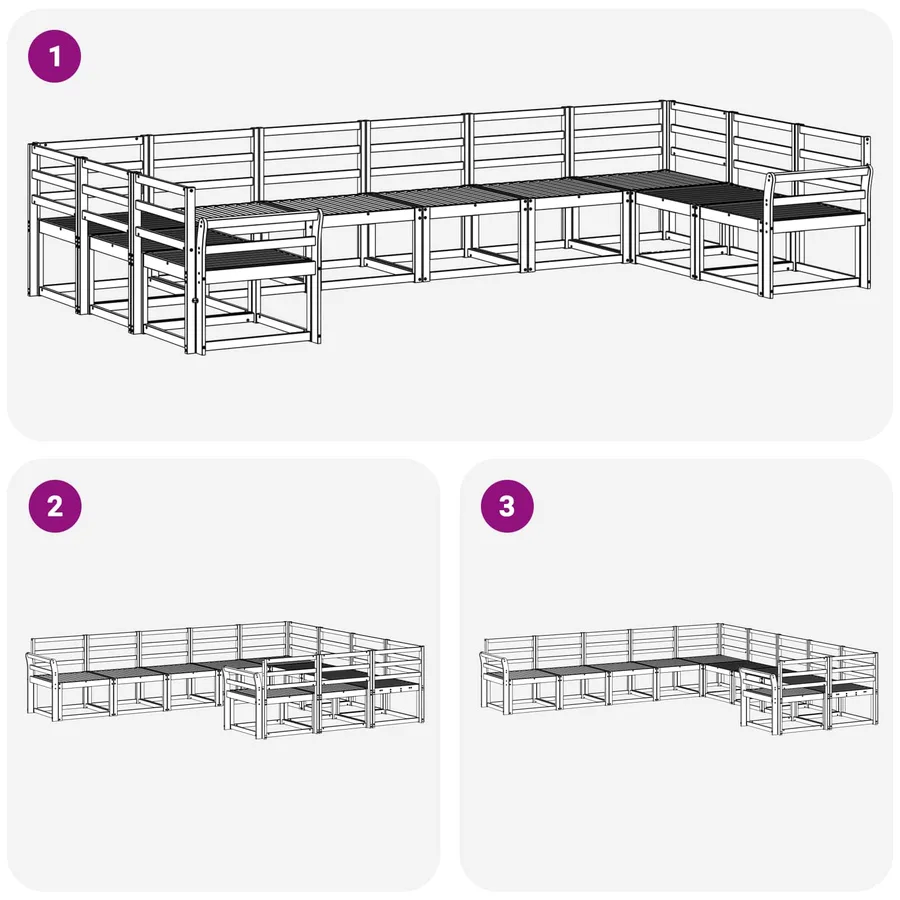 1

2

3