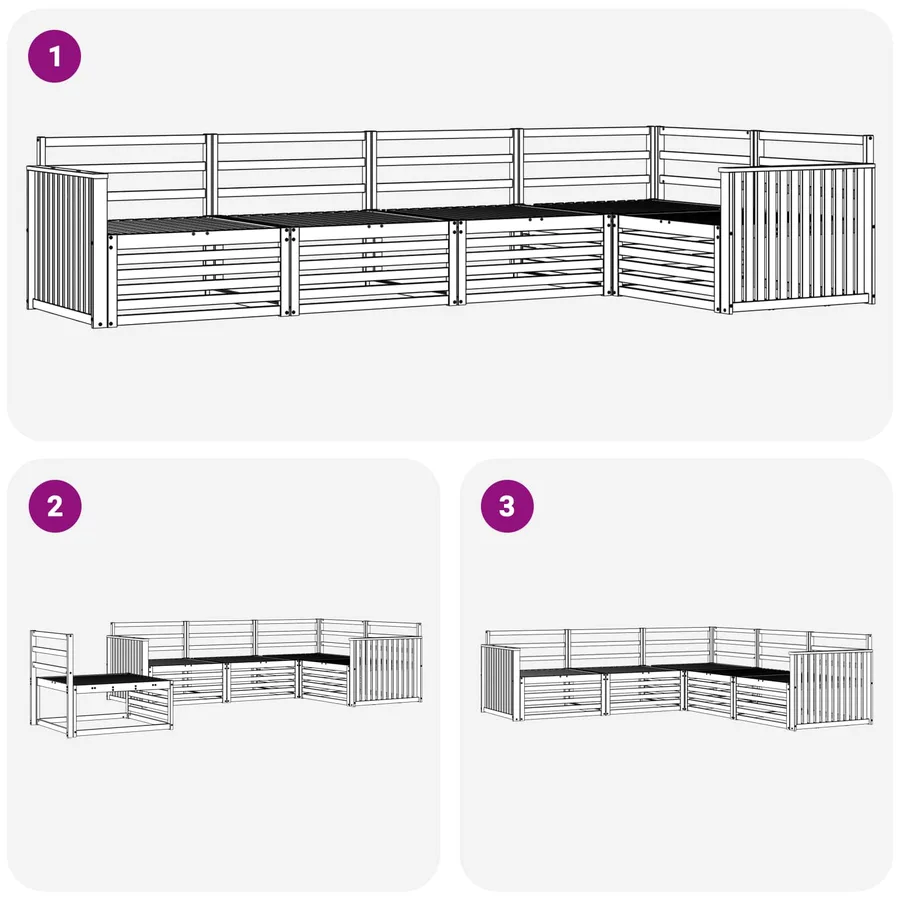 1

2

3