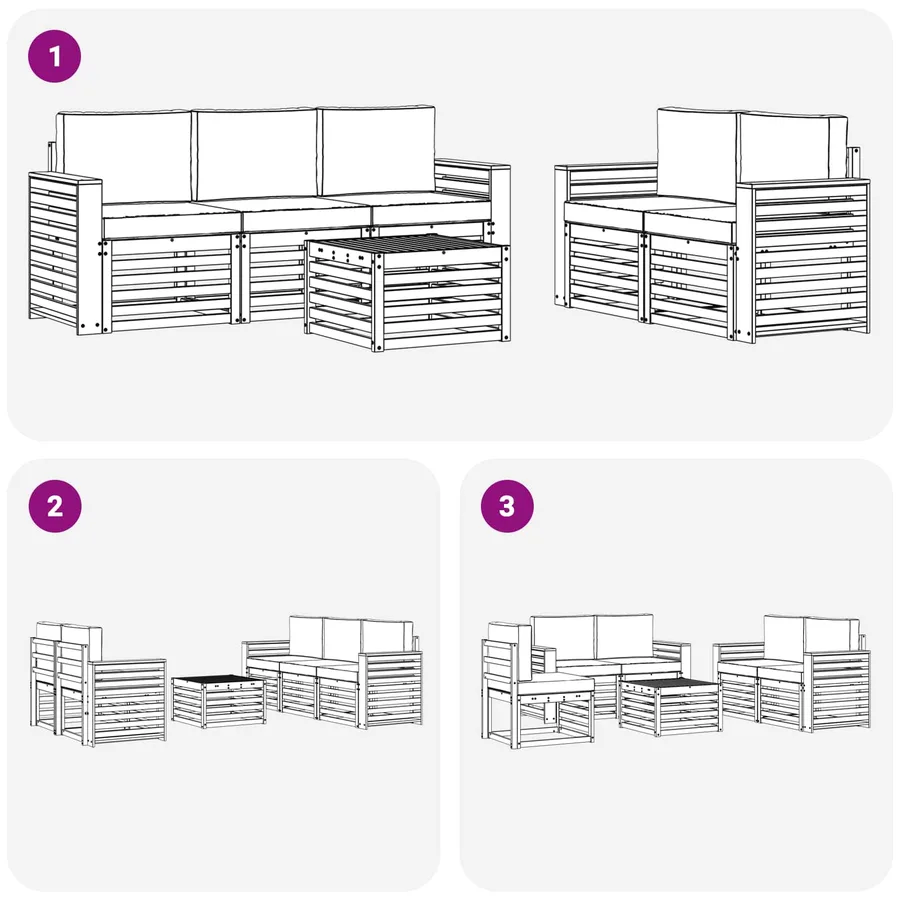 1

2

3