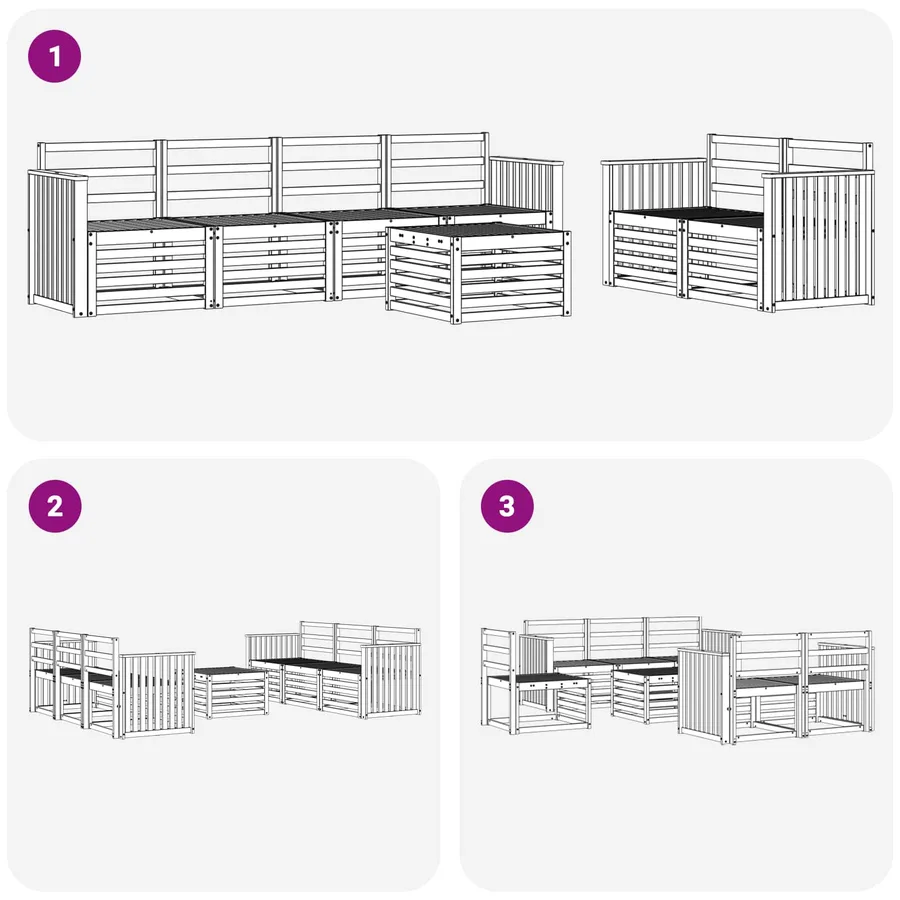 1

2

3