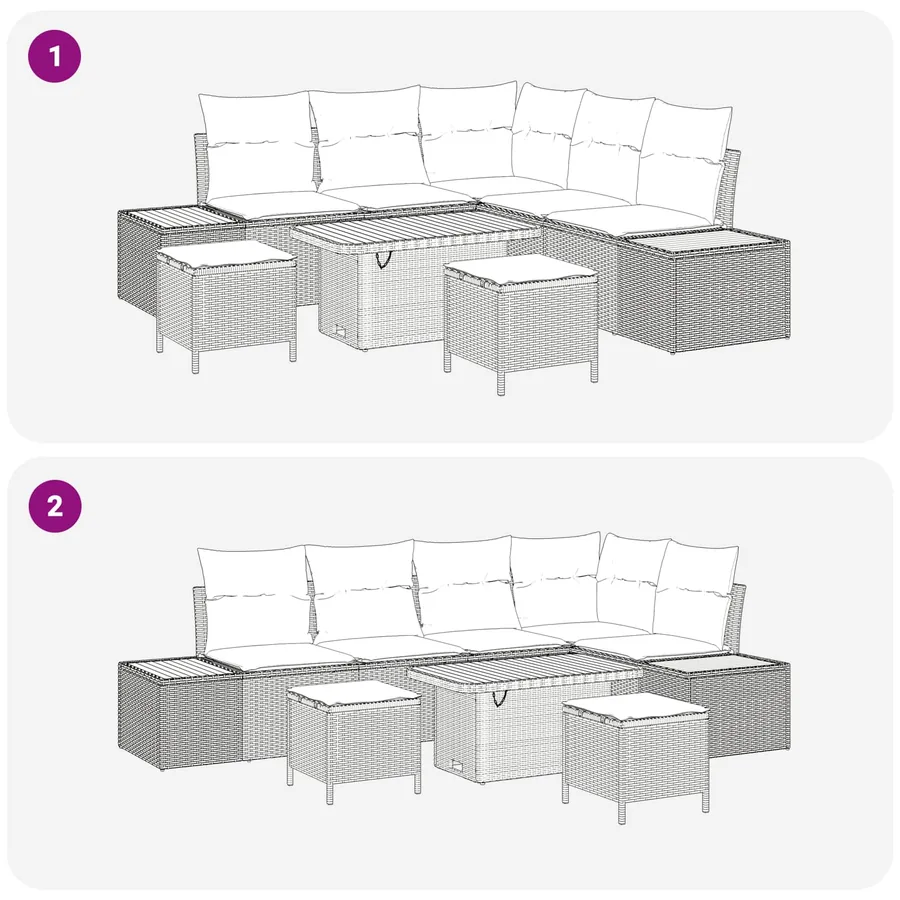 1

2