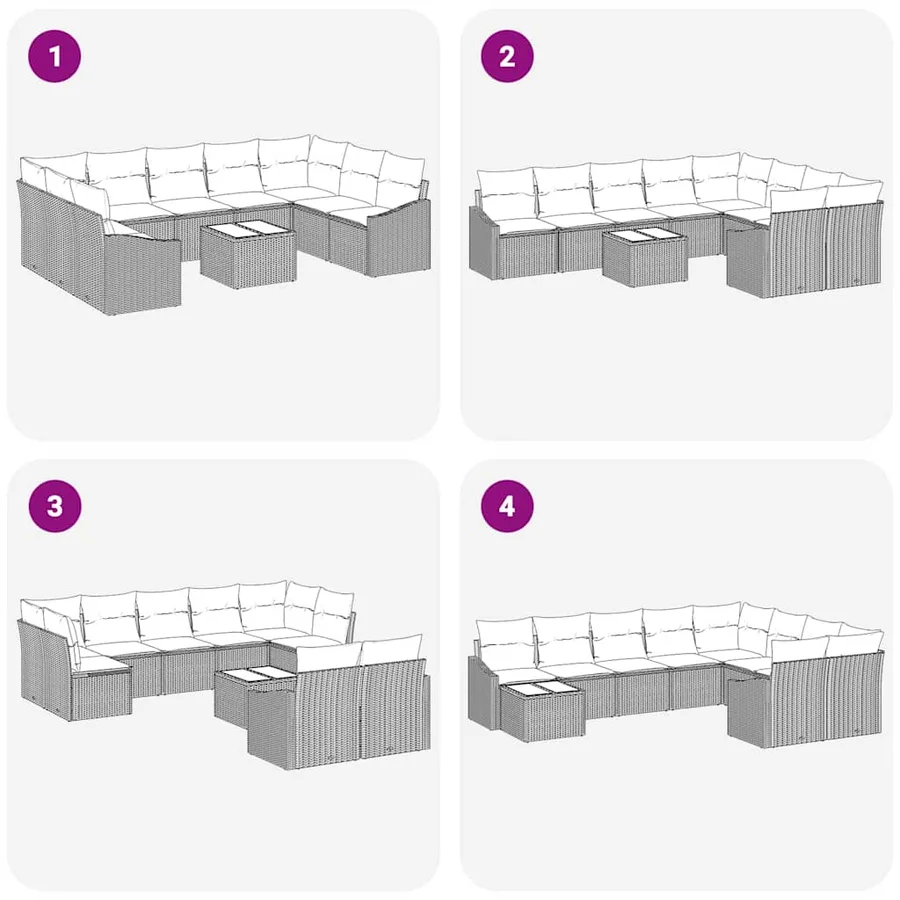 1

2

3

4