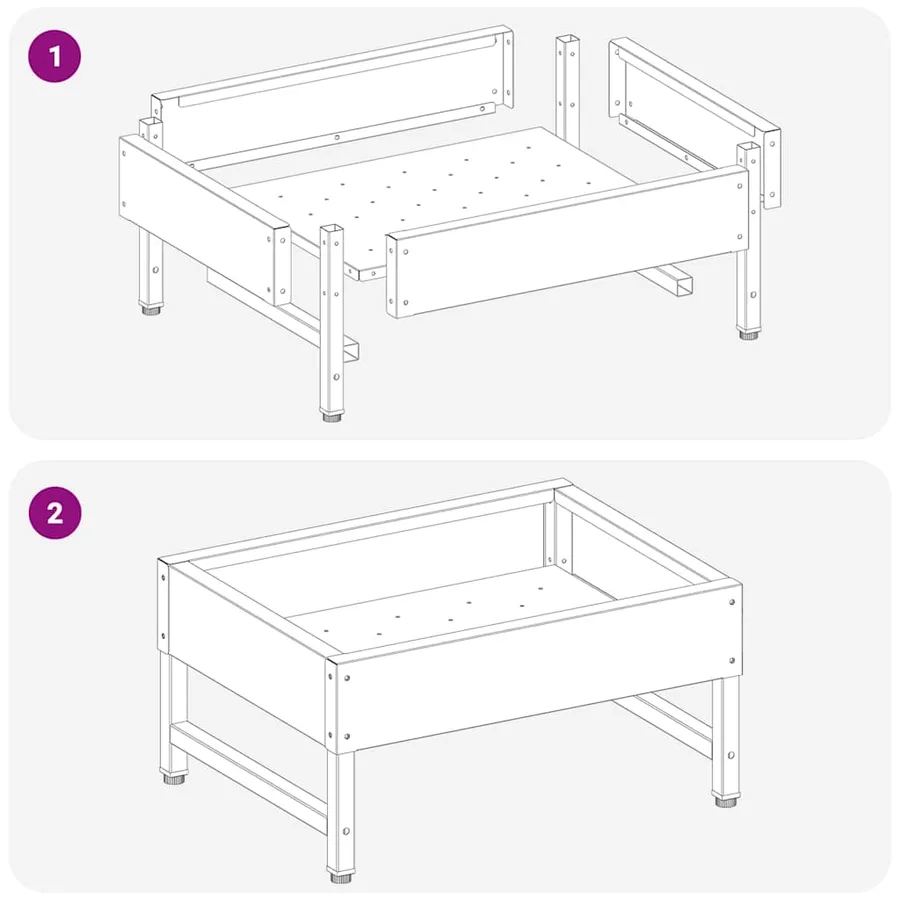 1

2