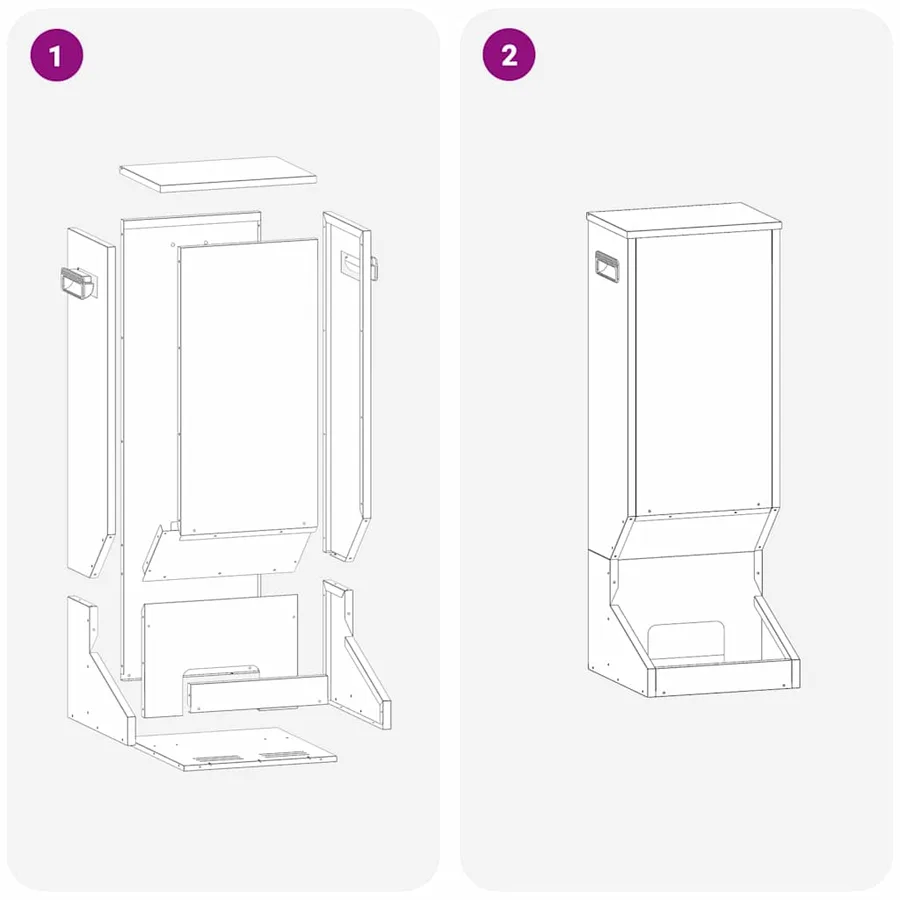 1

2