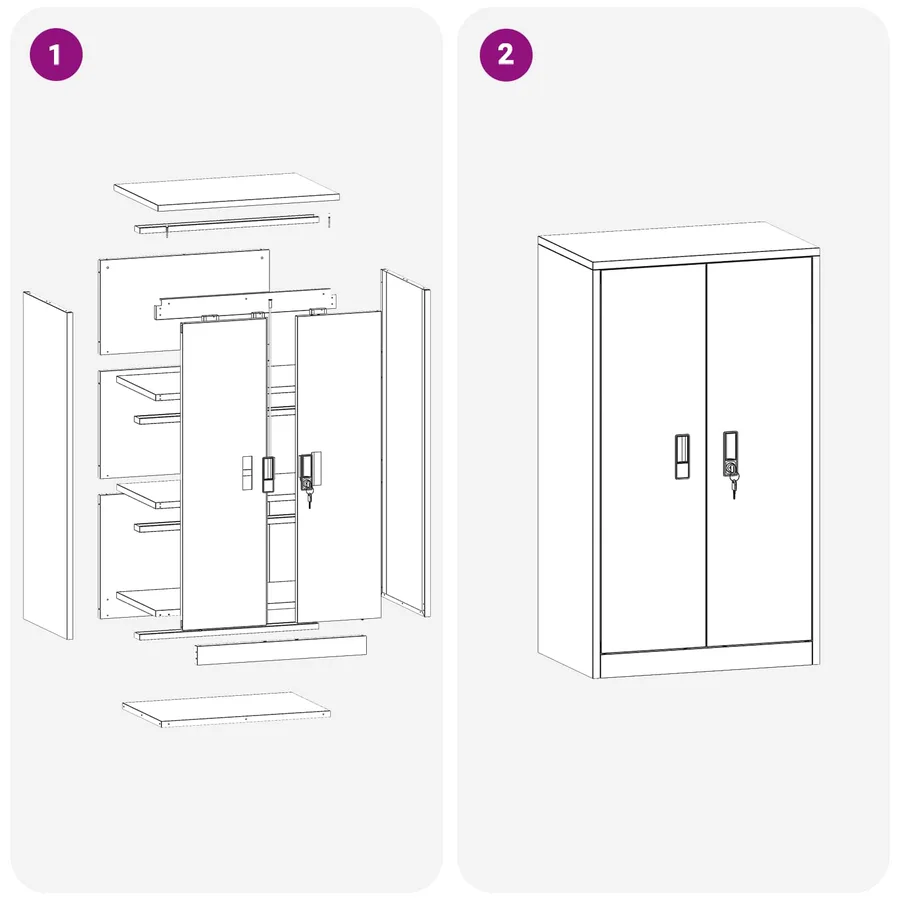 1

2