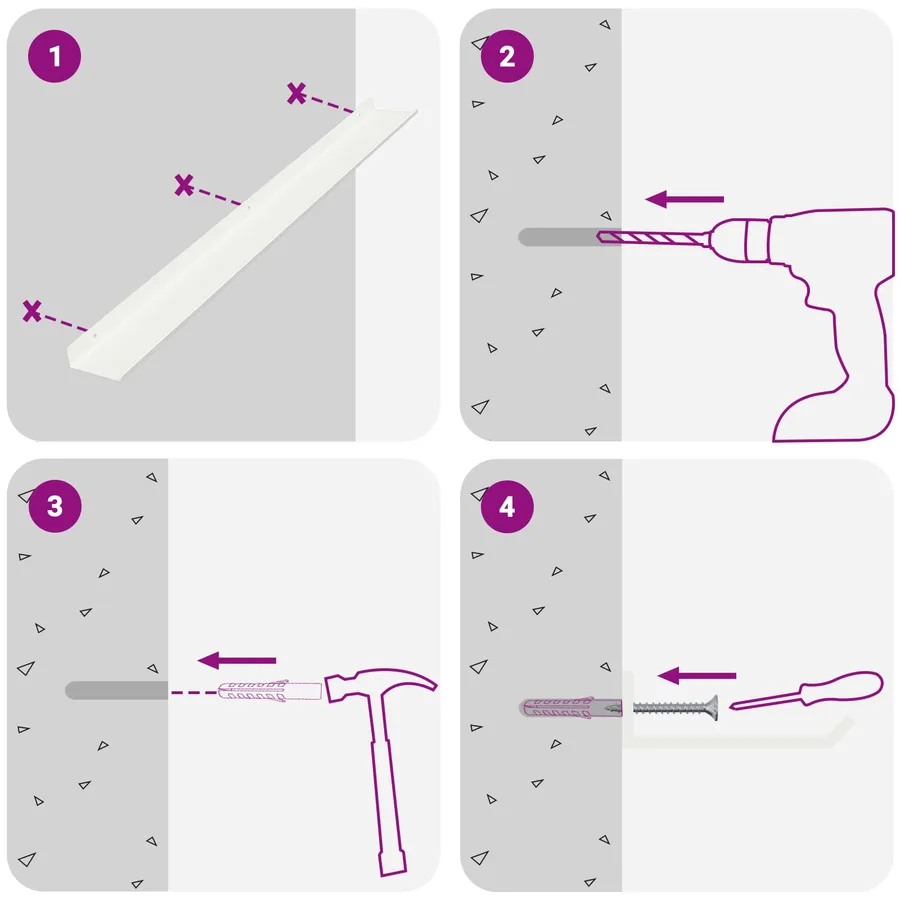 1

2

3

4