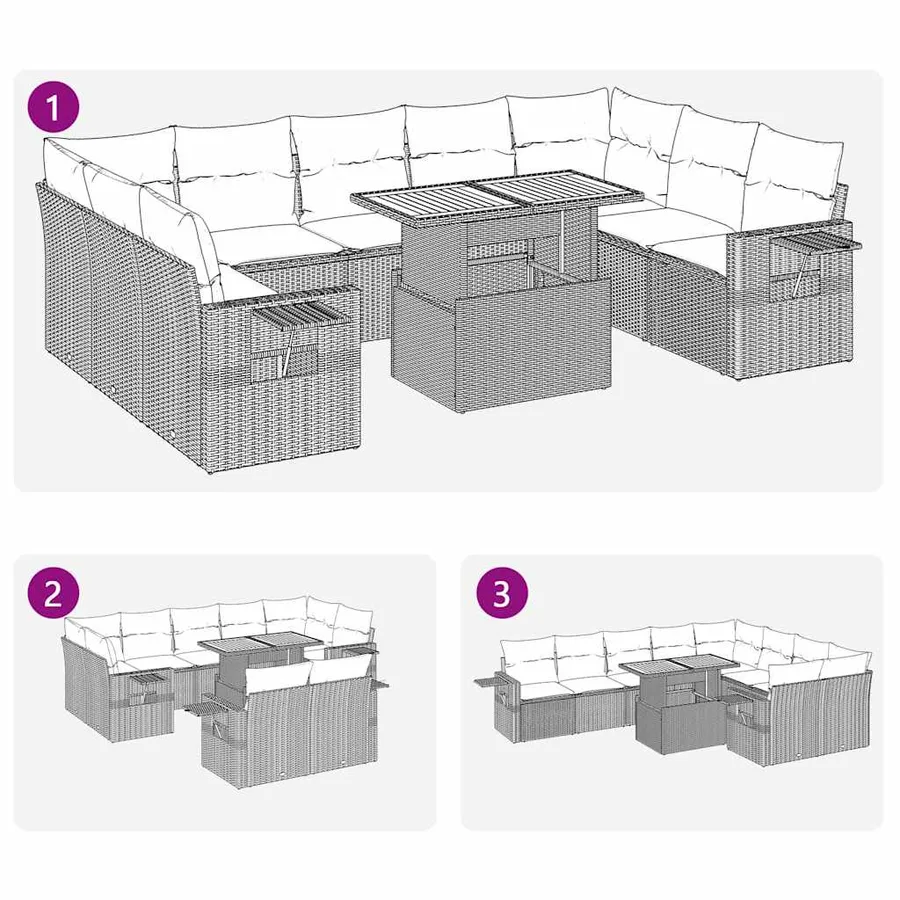 1

2

3