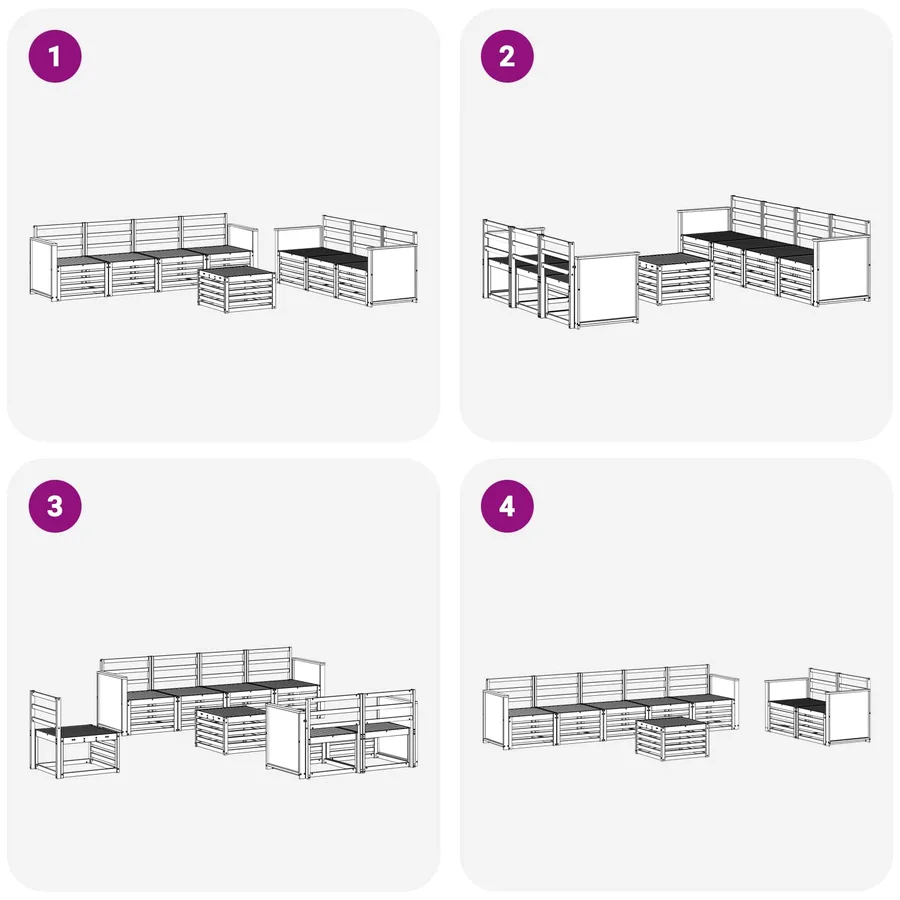 1

2

3

4