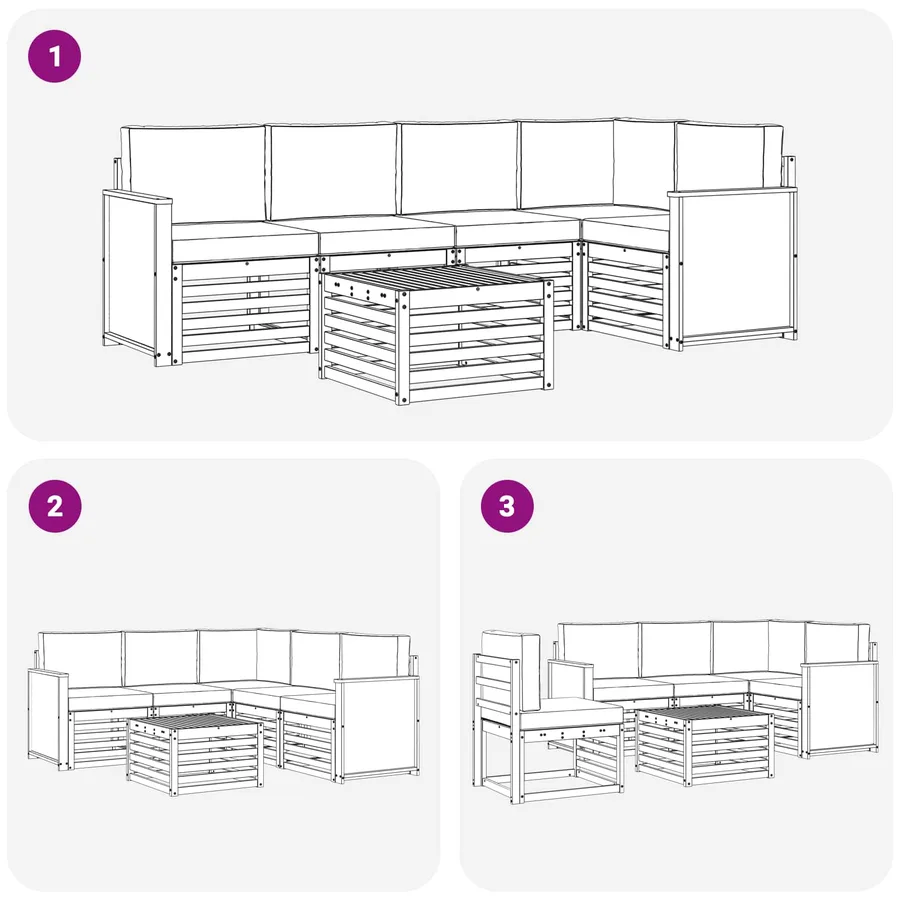 1

2

3