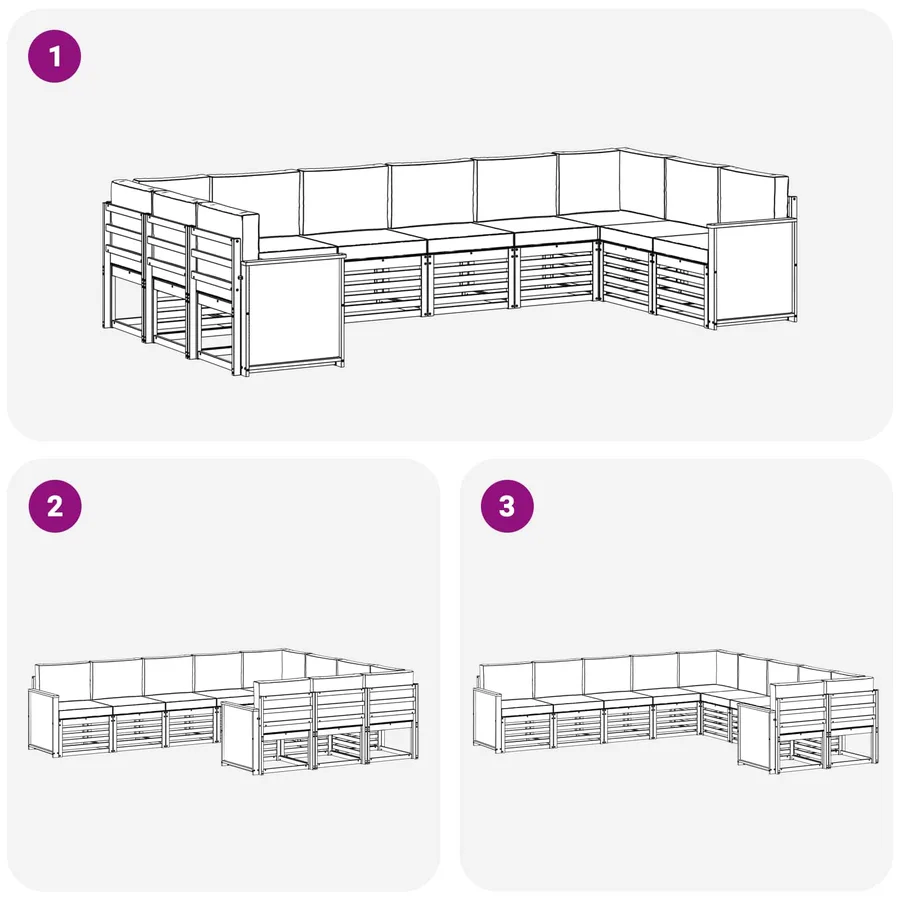 1

2

3