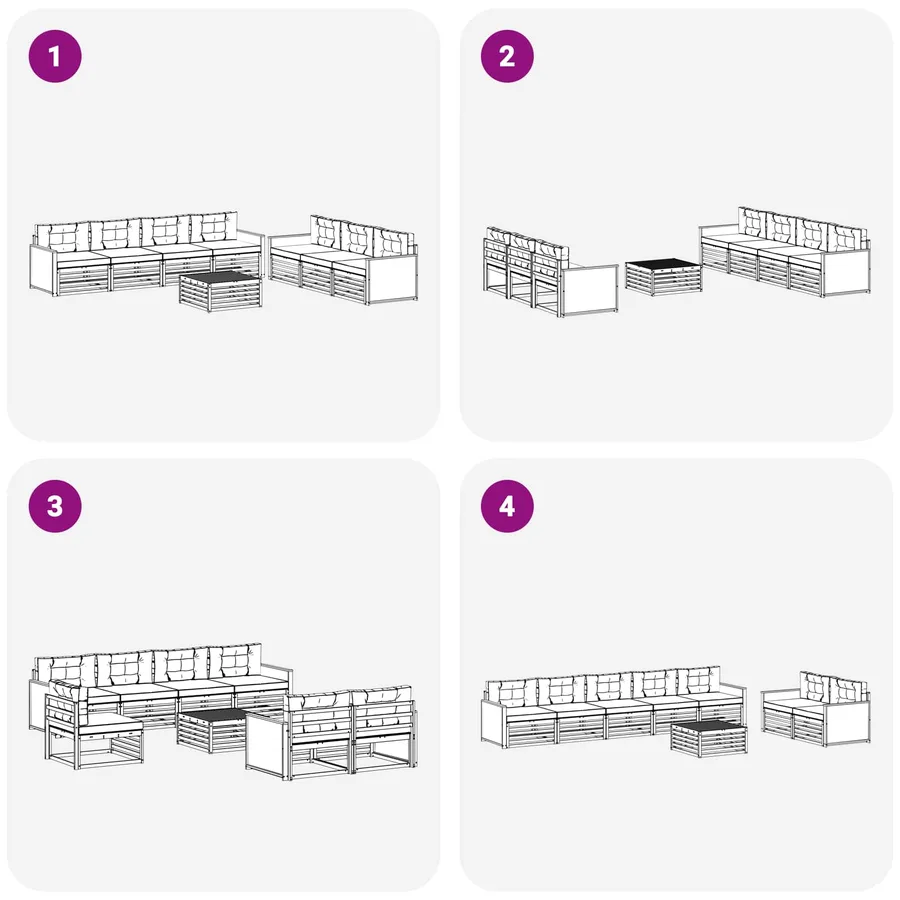 1

2

3

4