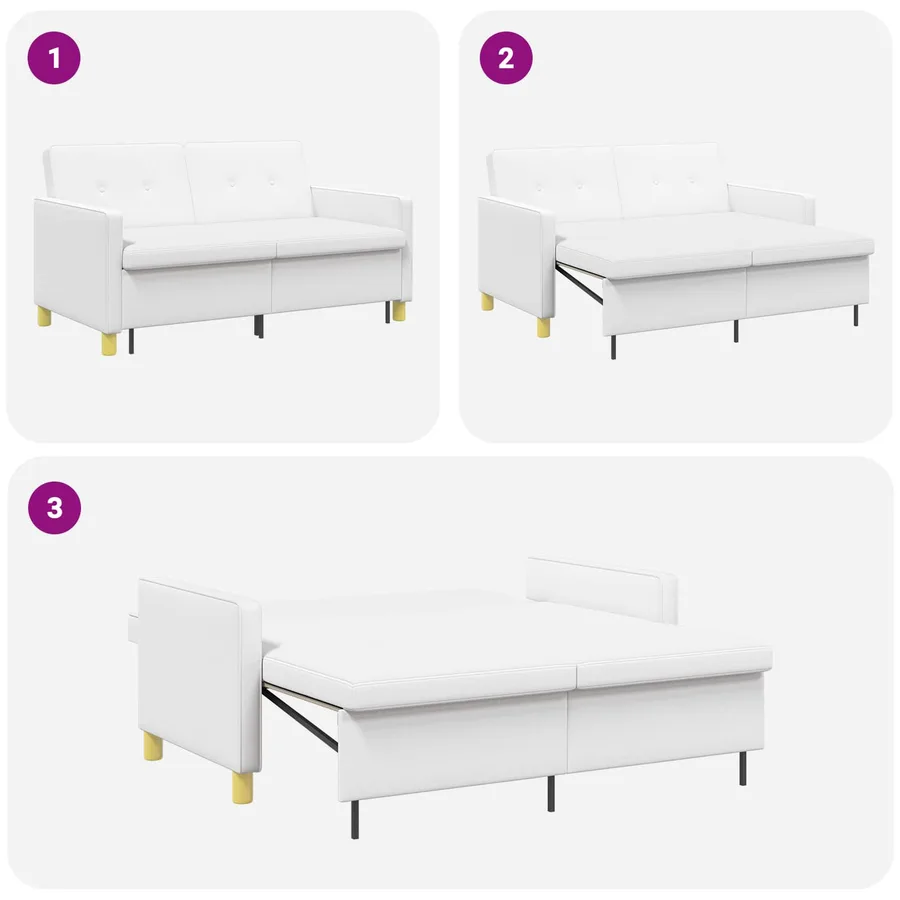 1

2

3