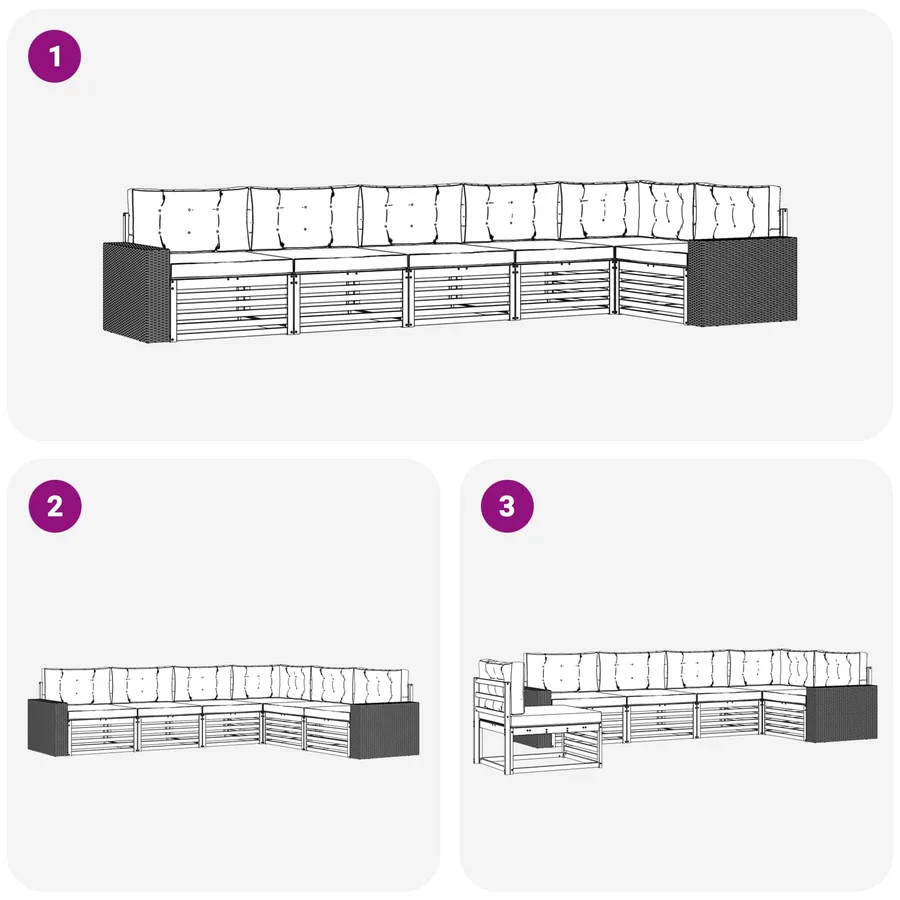 1

2

3