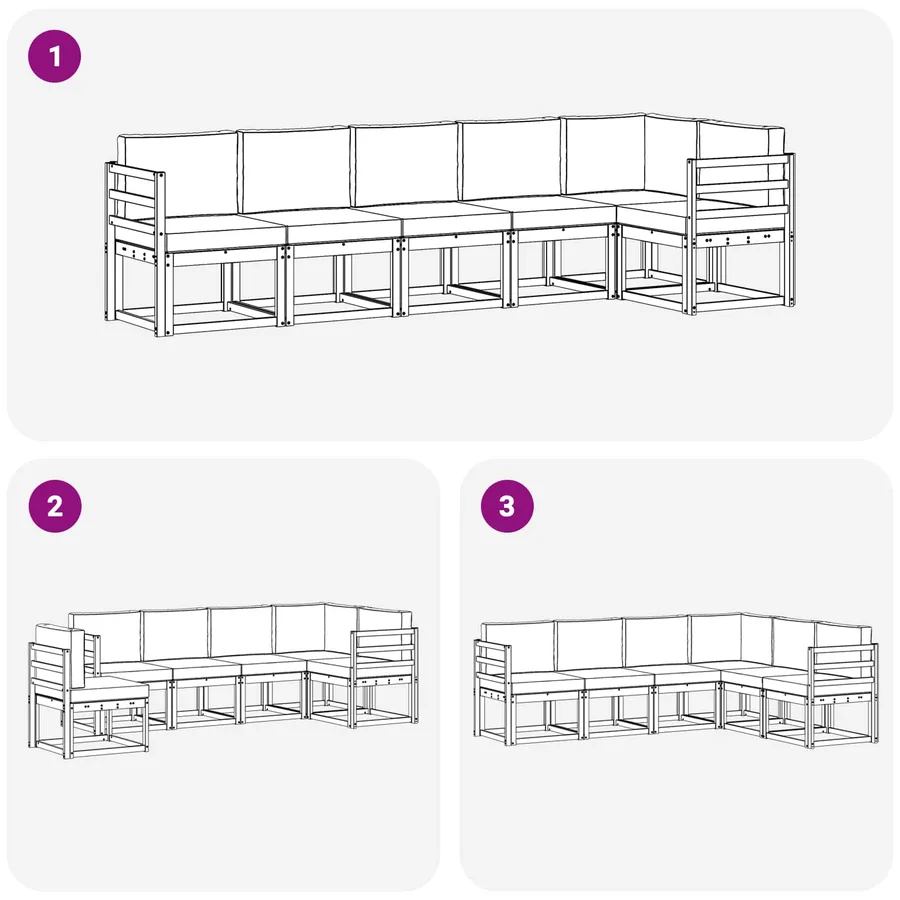 1

2

3