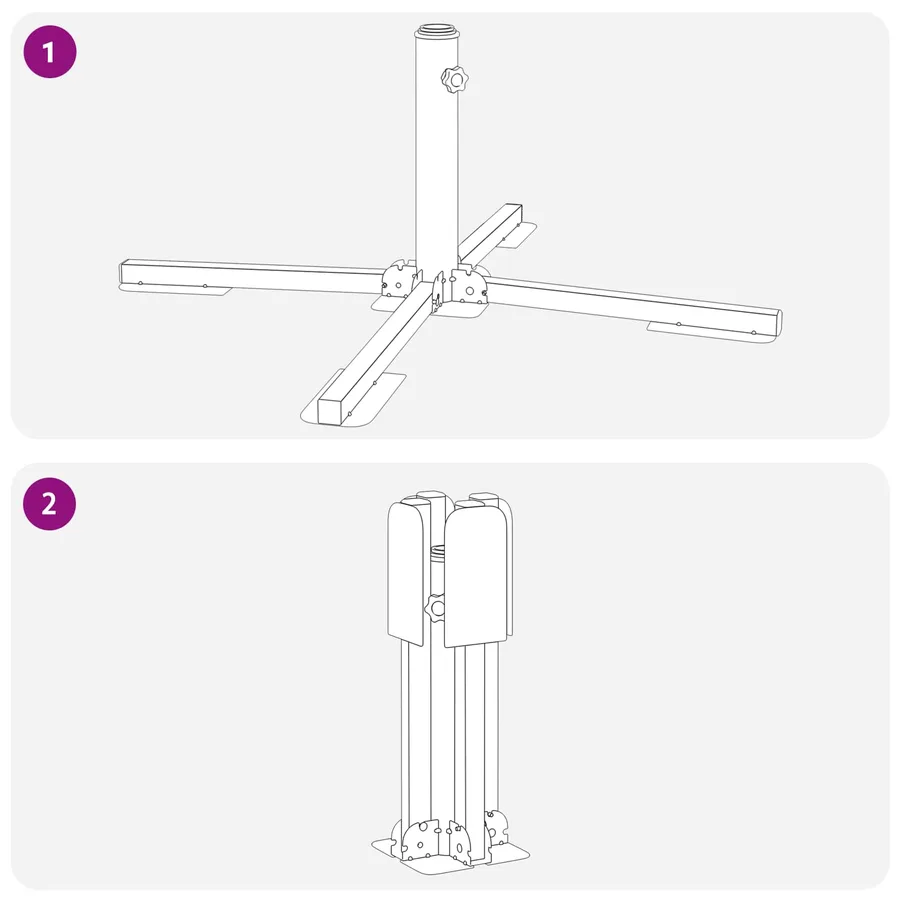 1

2