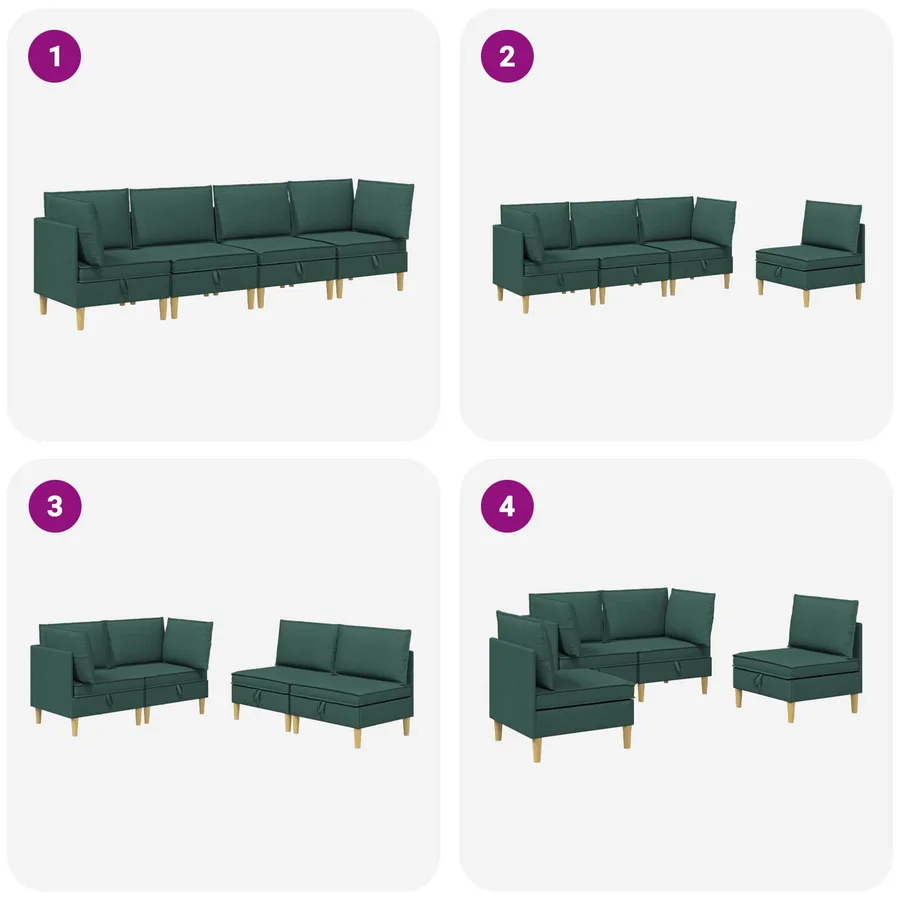 1

2

3

4