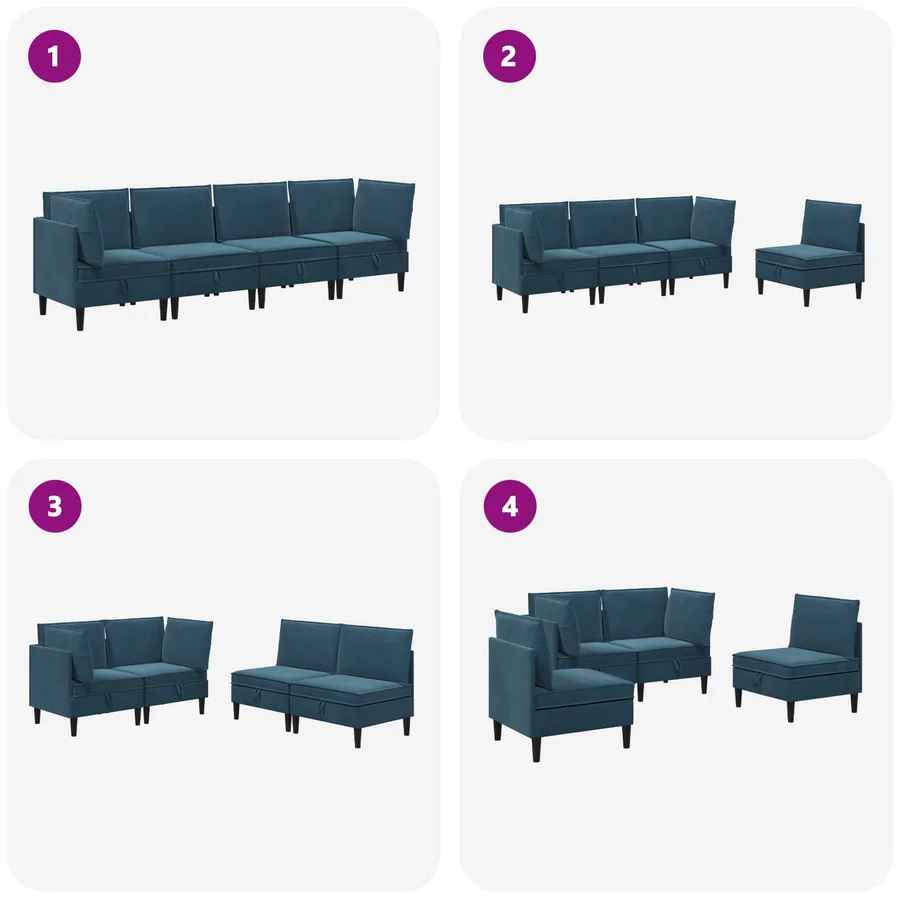 1

2

3

4