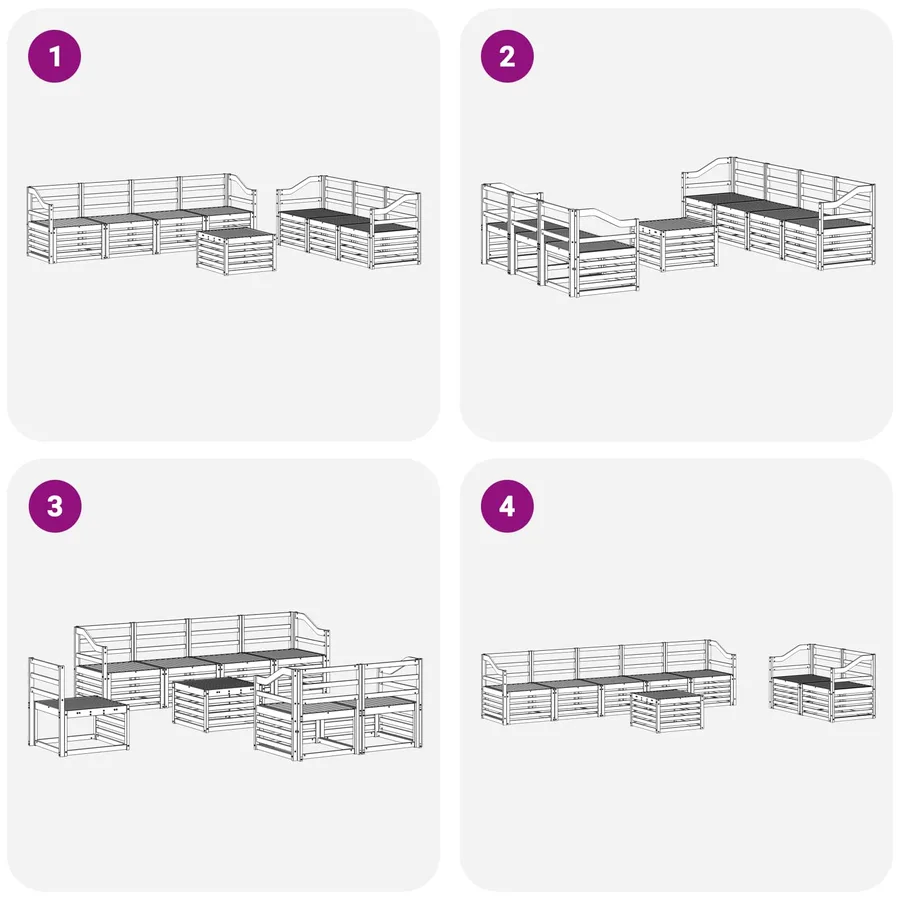 1

2

3

4