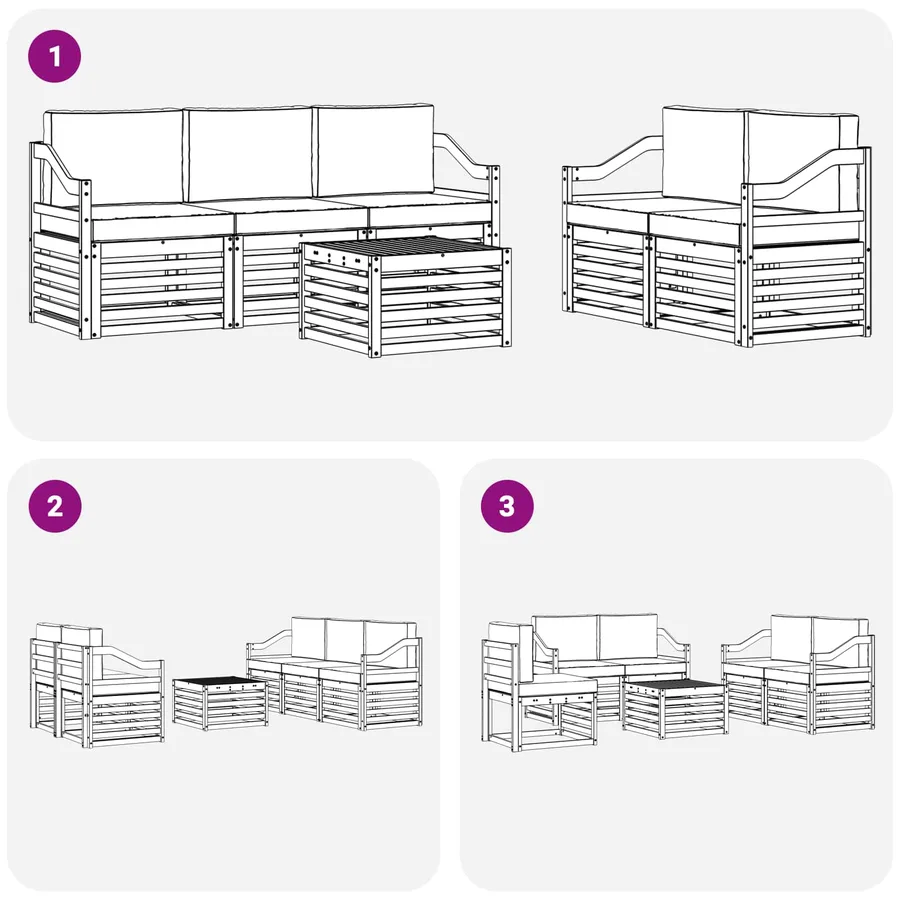 1

2

3