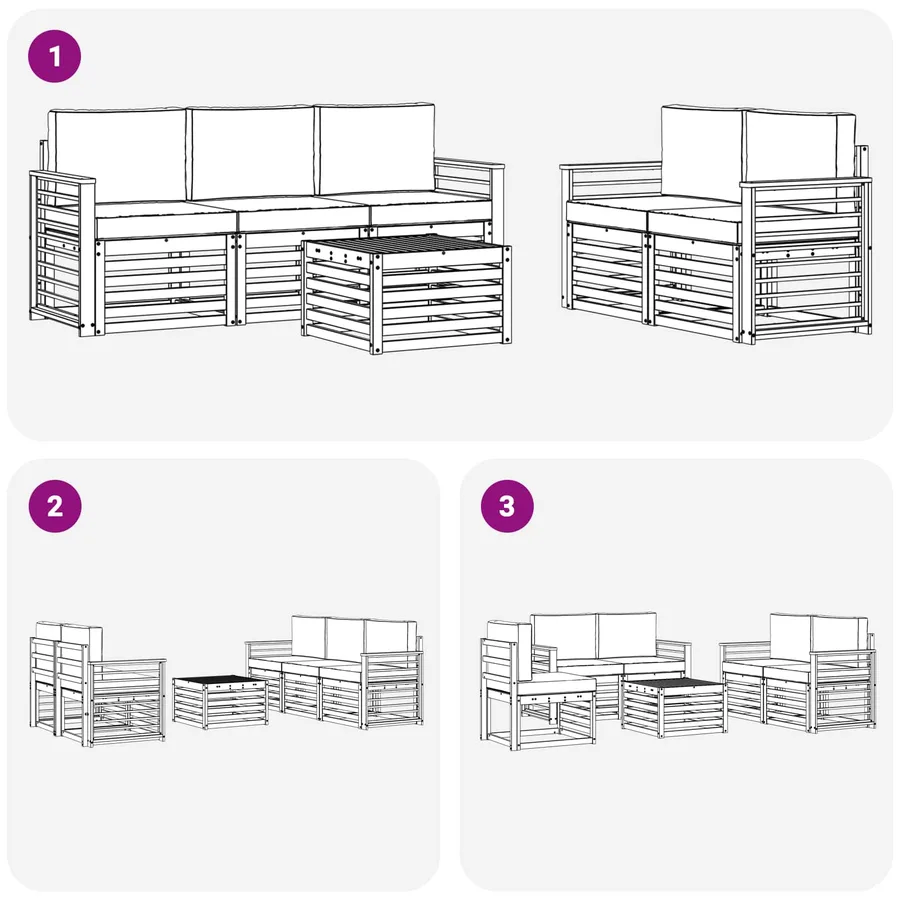 1

2

3