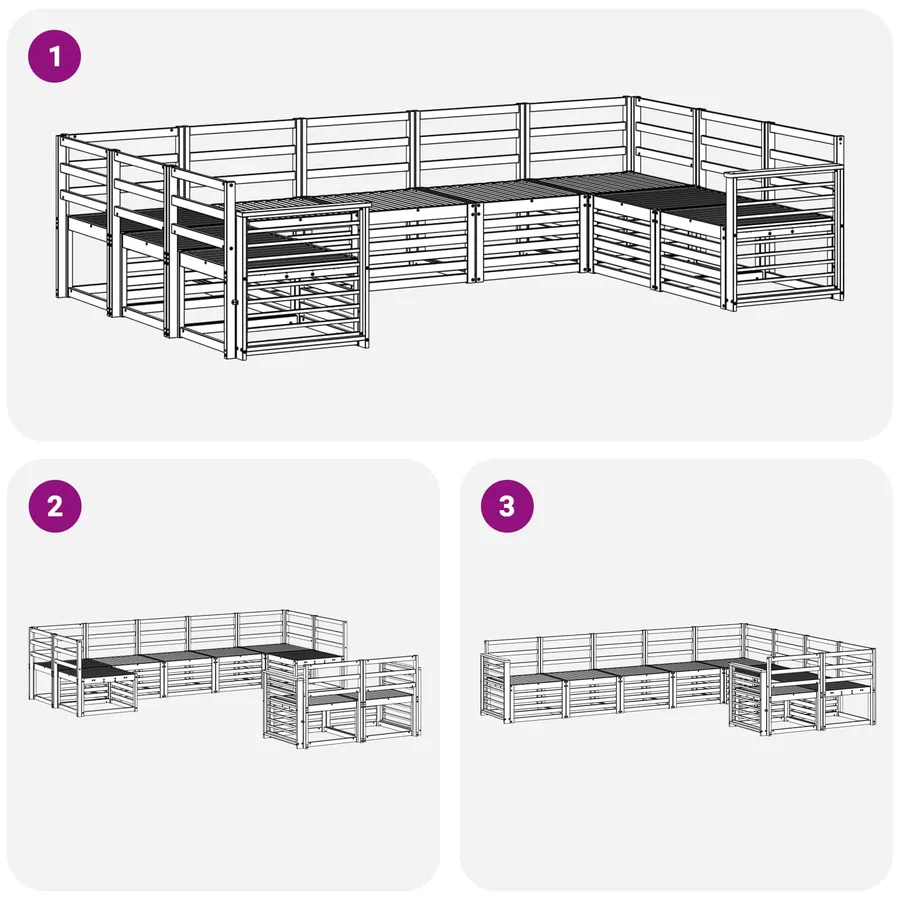 1

2

3