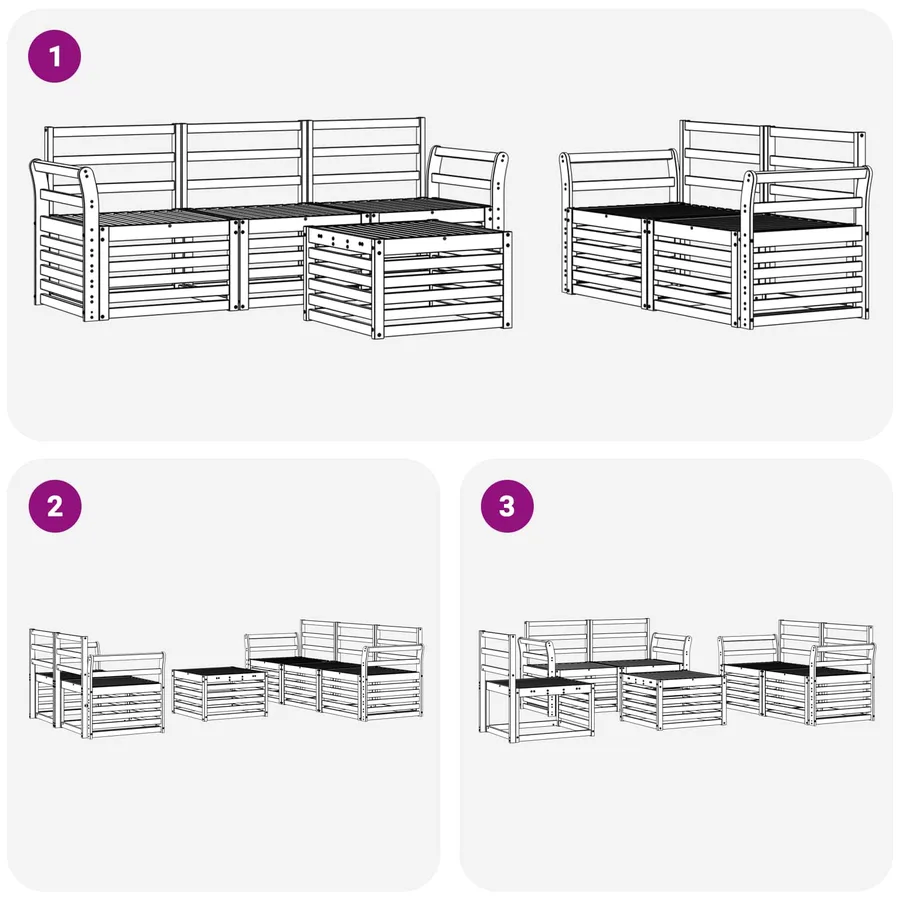 1

2

3