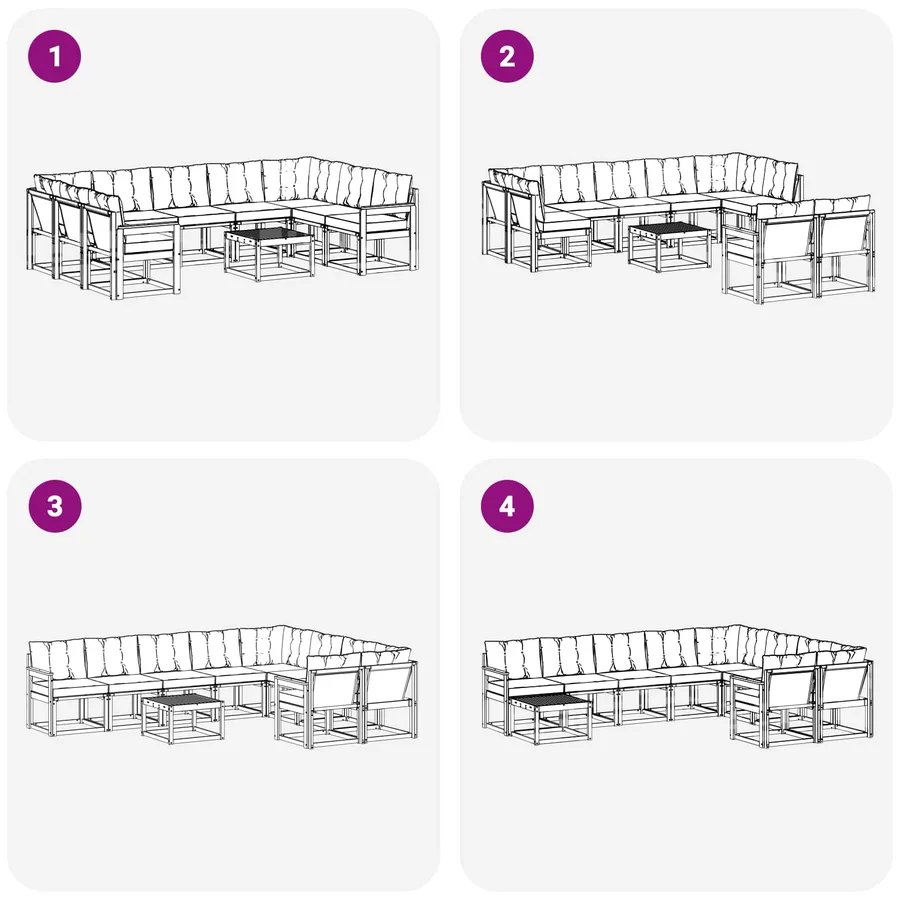 1

2

3

4