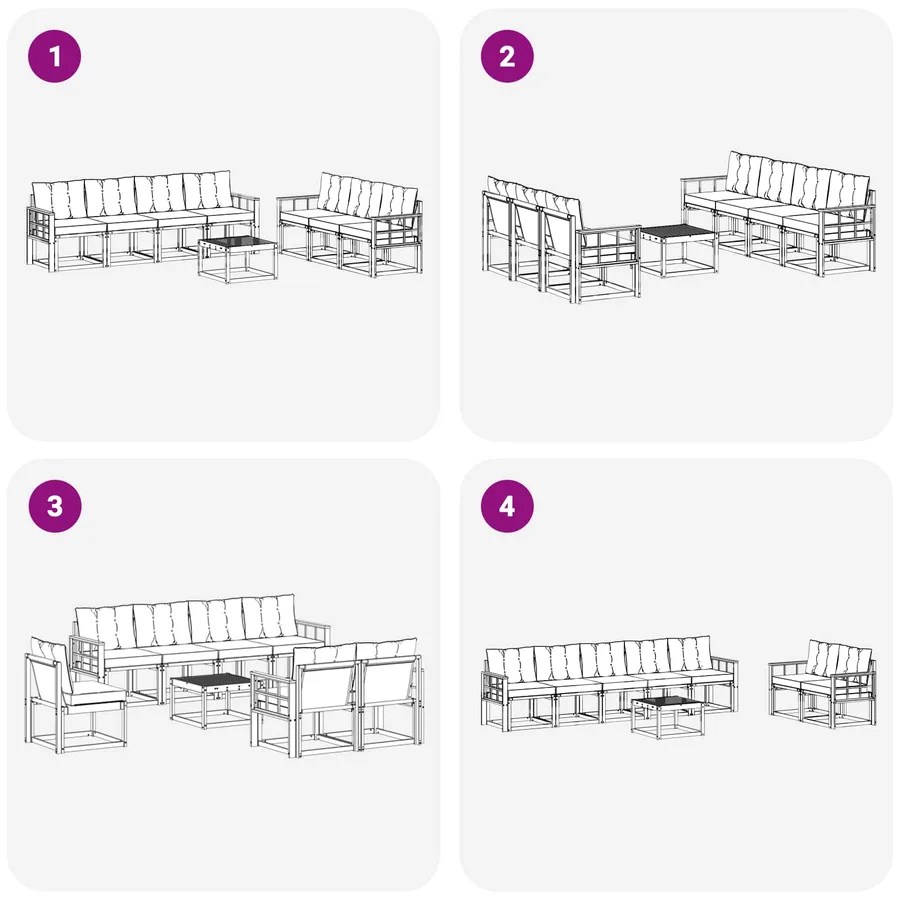 1

2

3

4