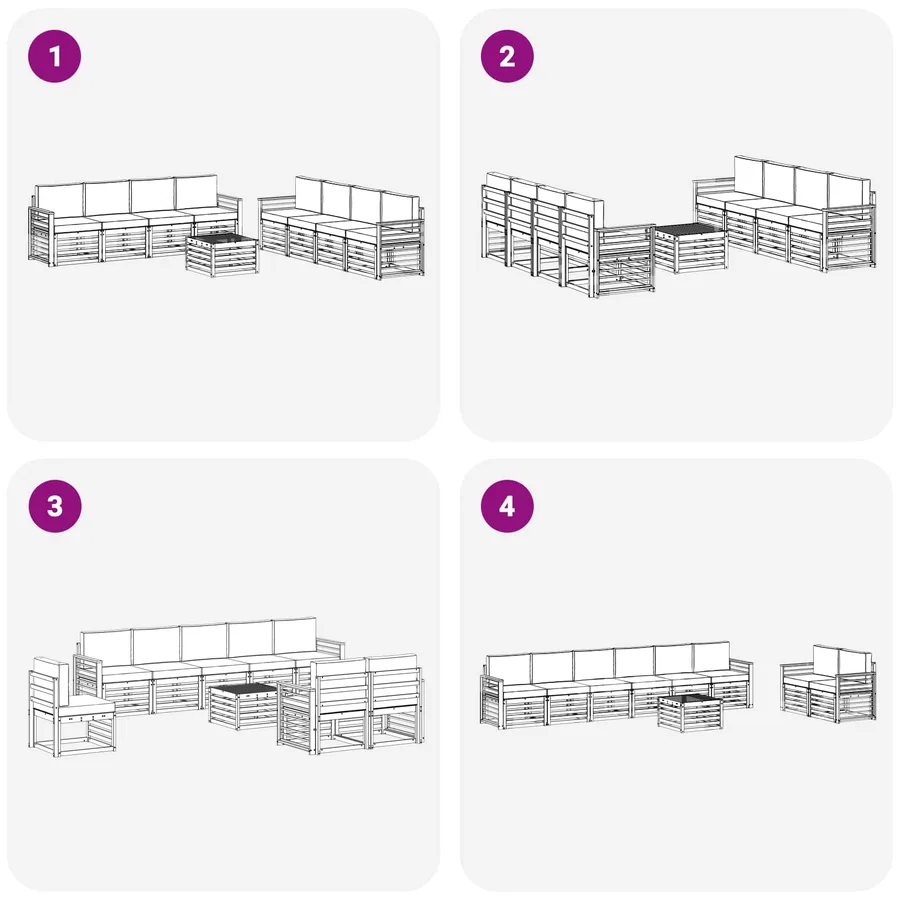 1

2

3

4