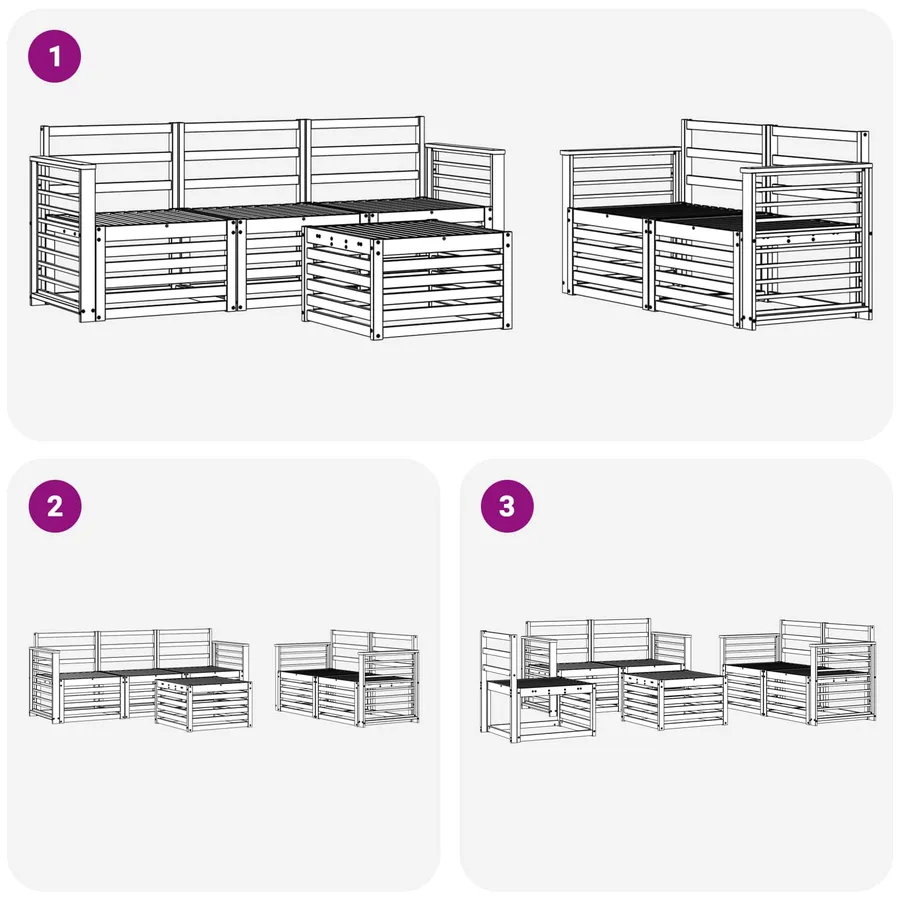 1

2

3