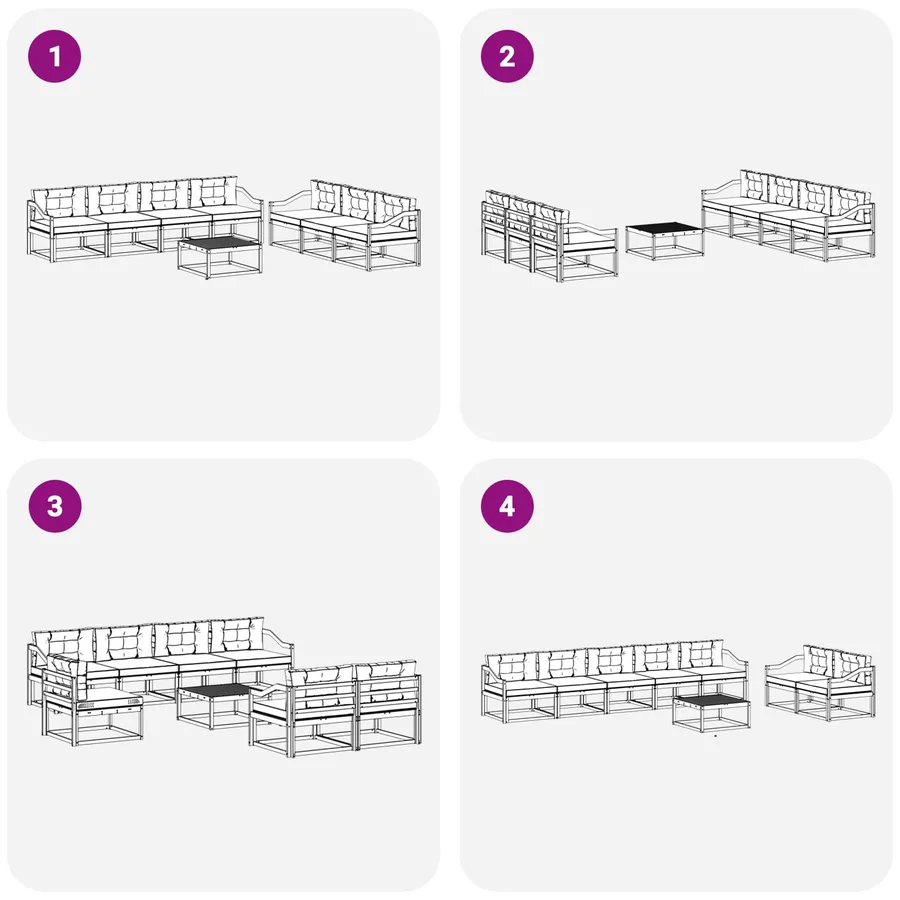 1

2

3

4