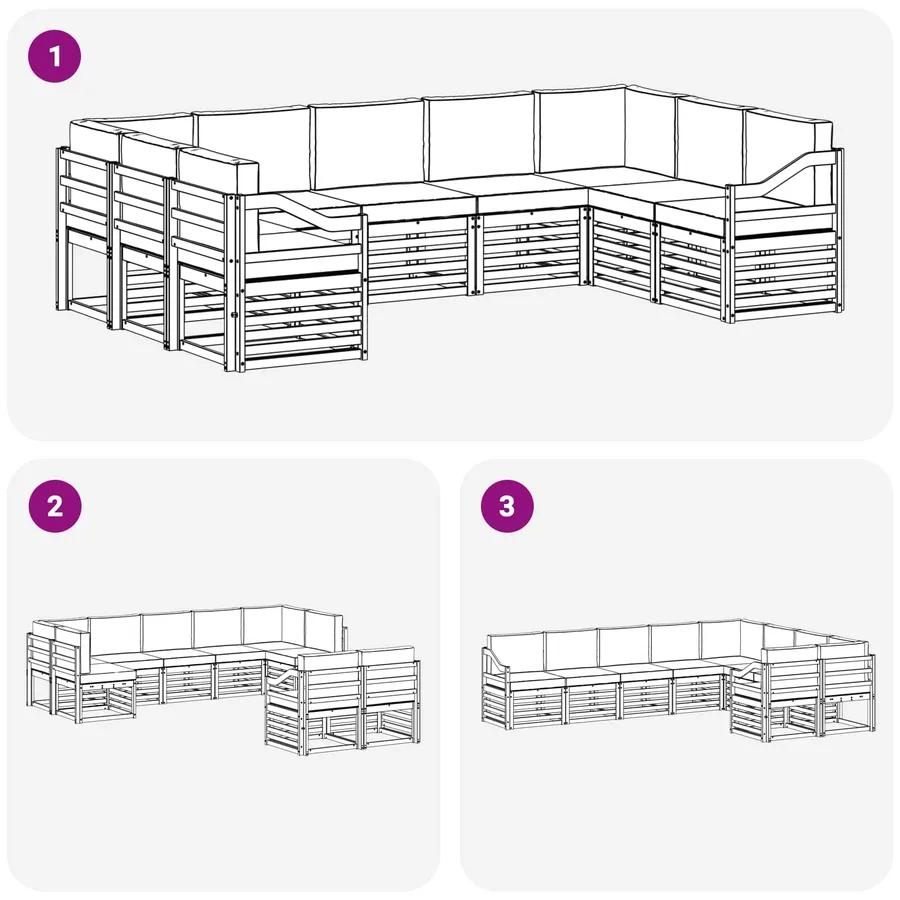 1

2

3