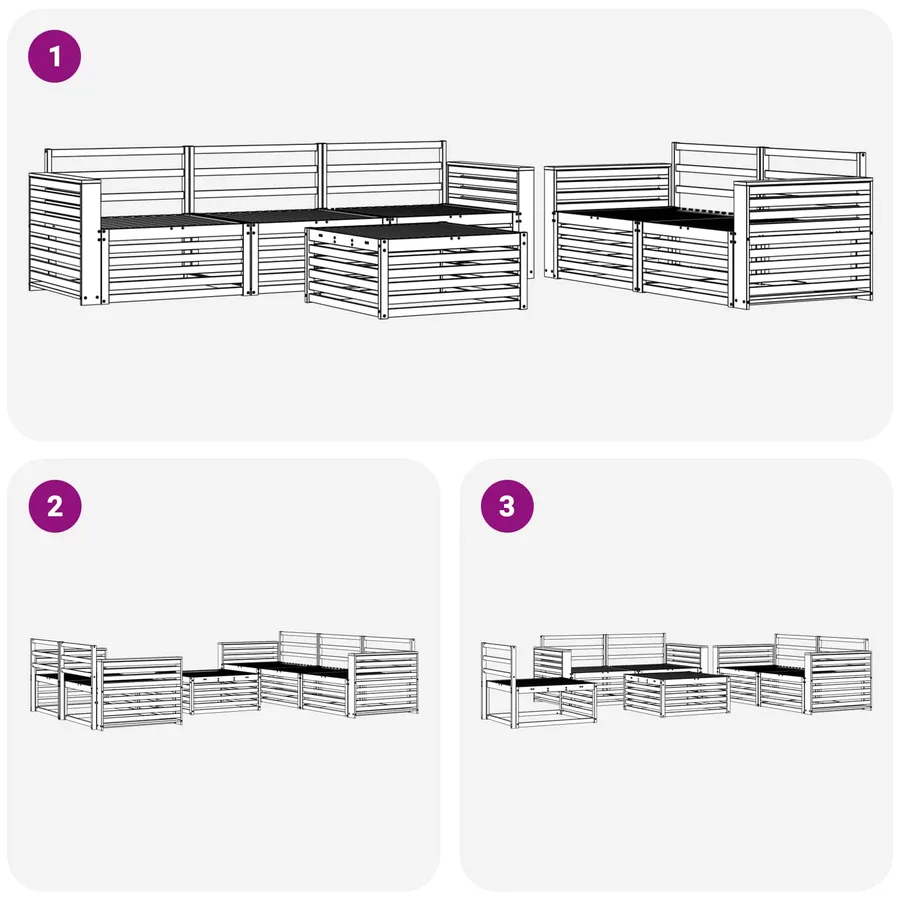 1

2

3