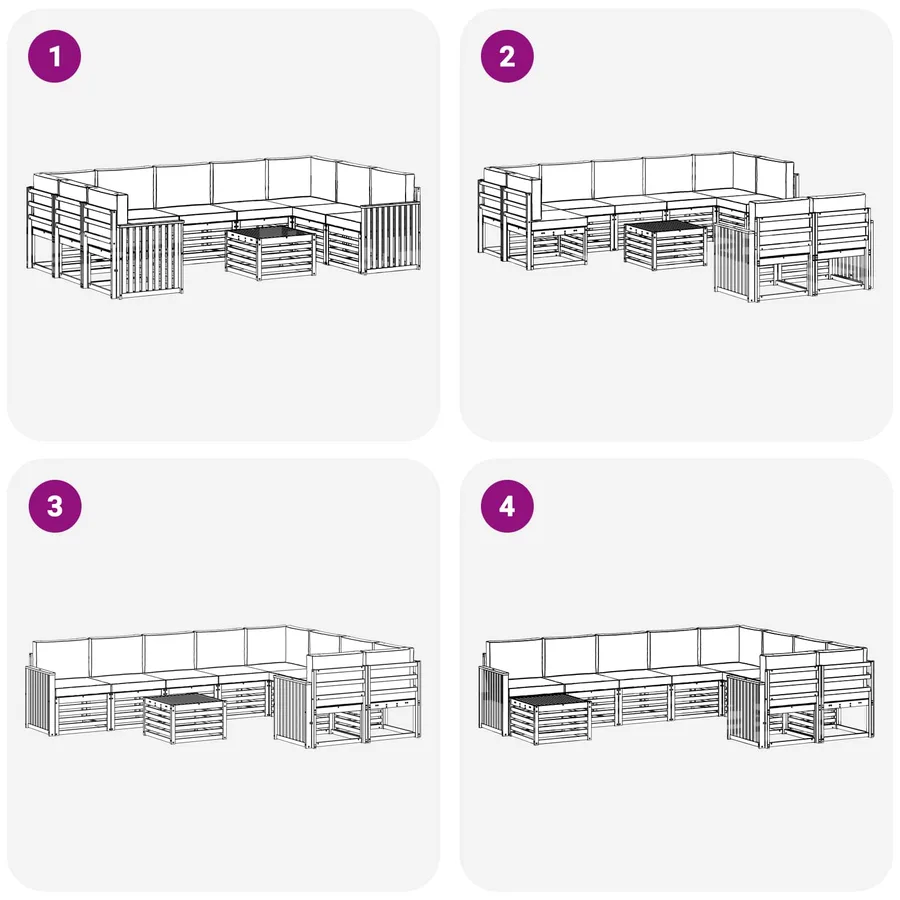 1

2

3

4