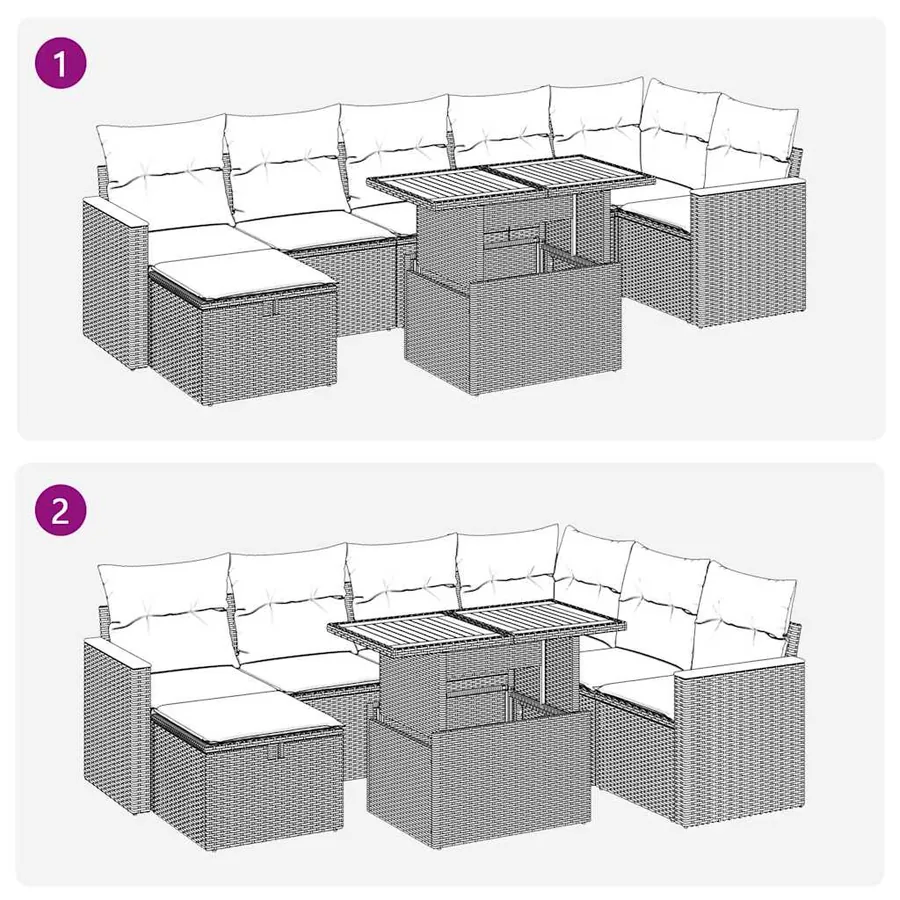 1

2