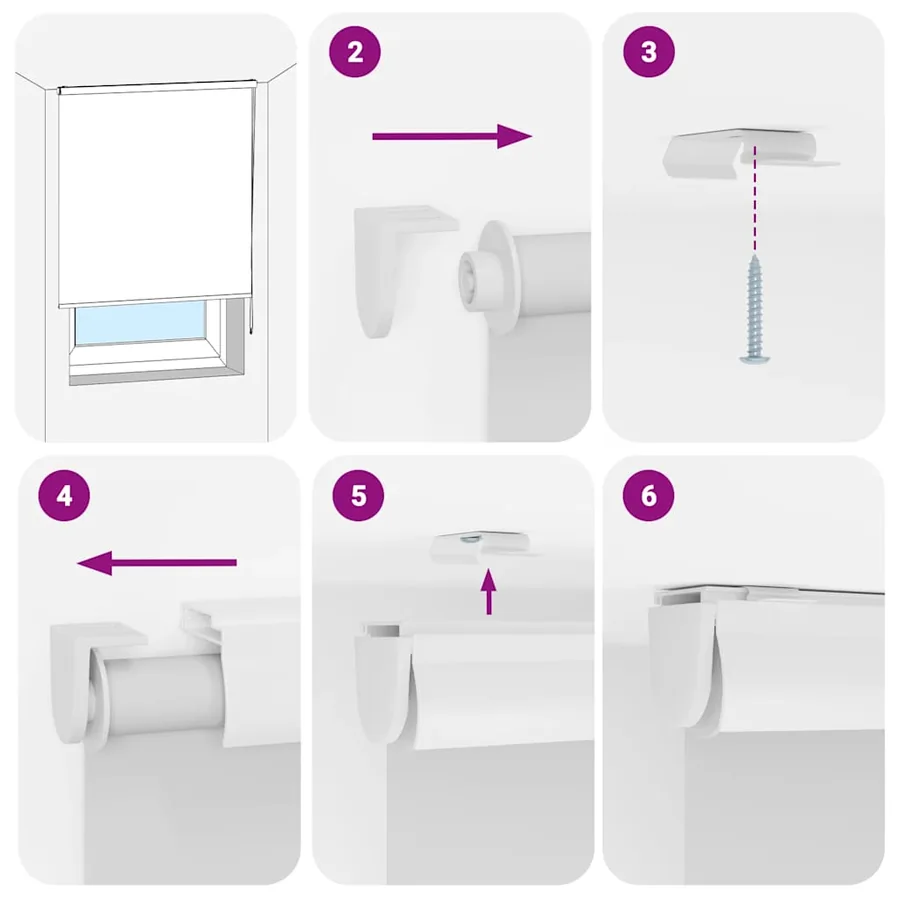 2

3

4

5

6