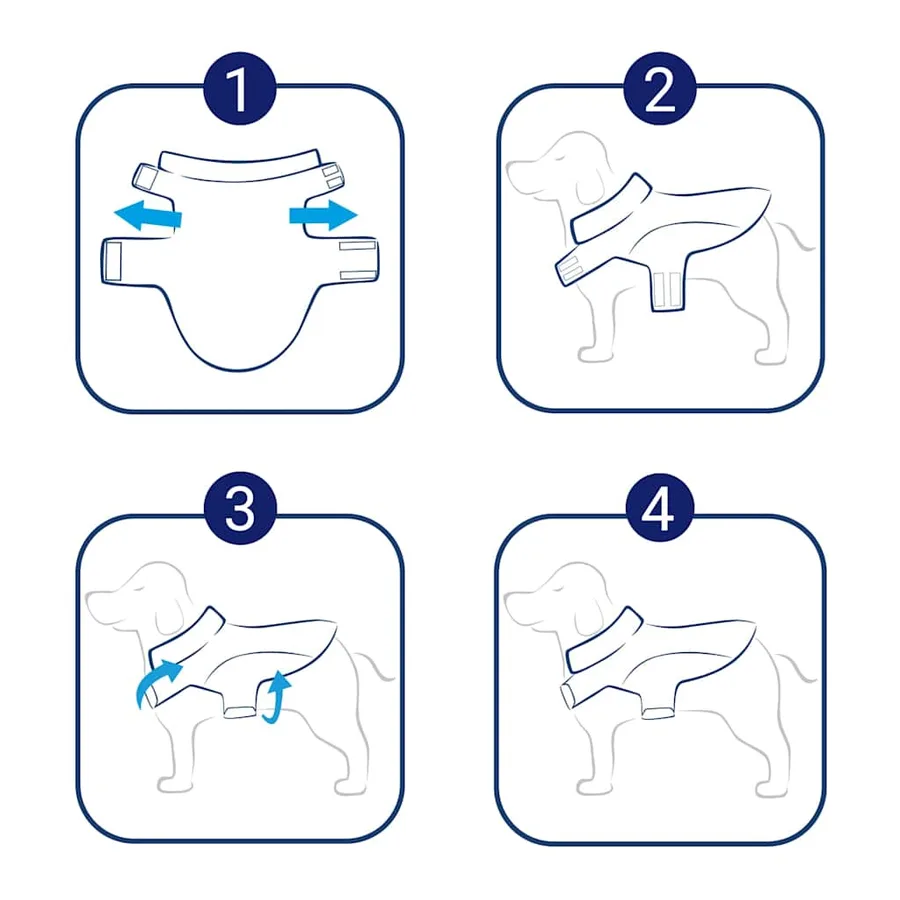 1

2

3

4