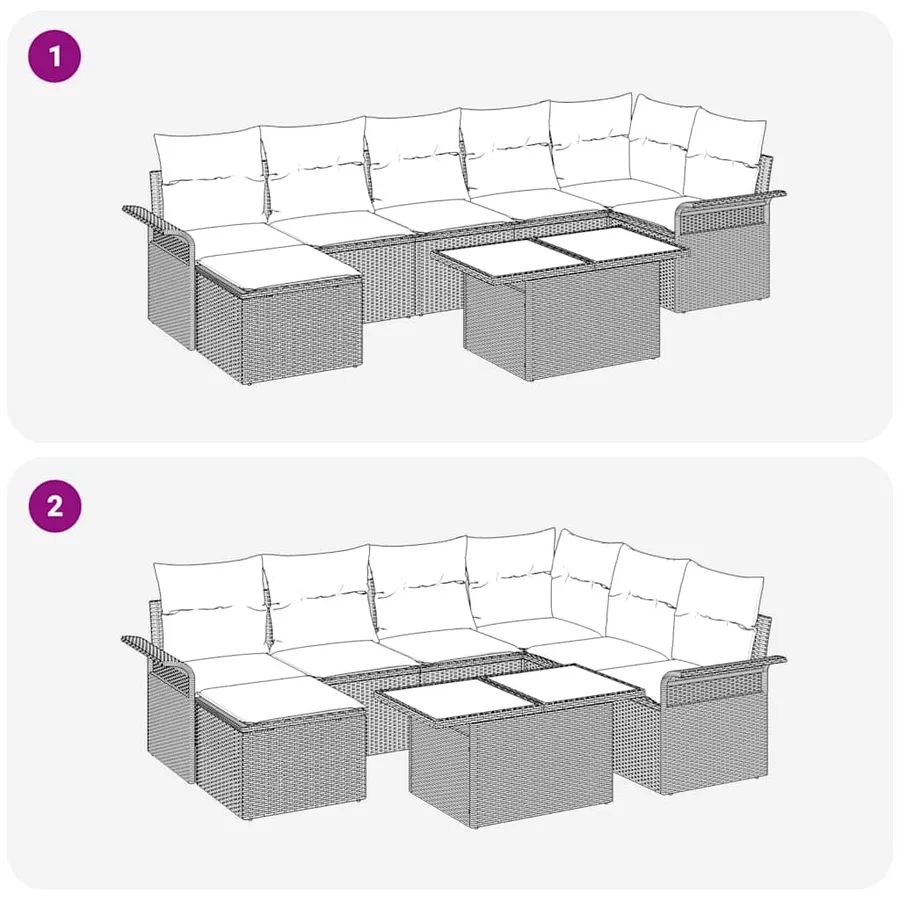 1

2