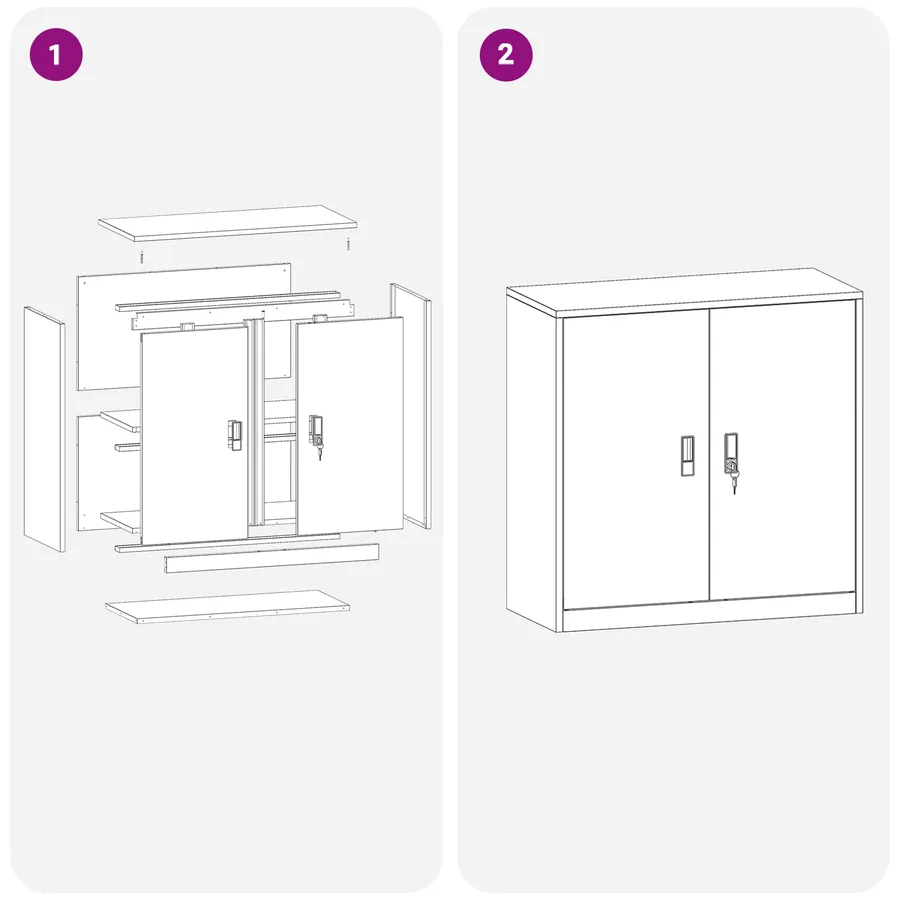 1

2