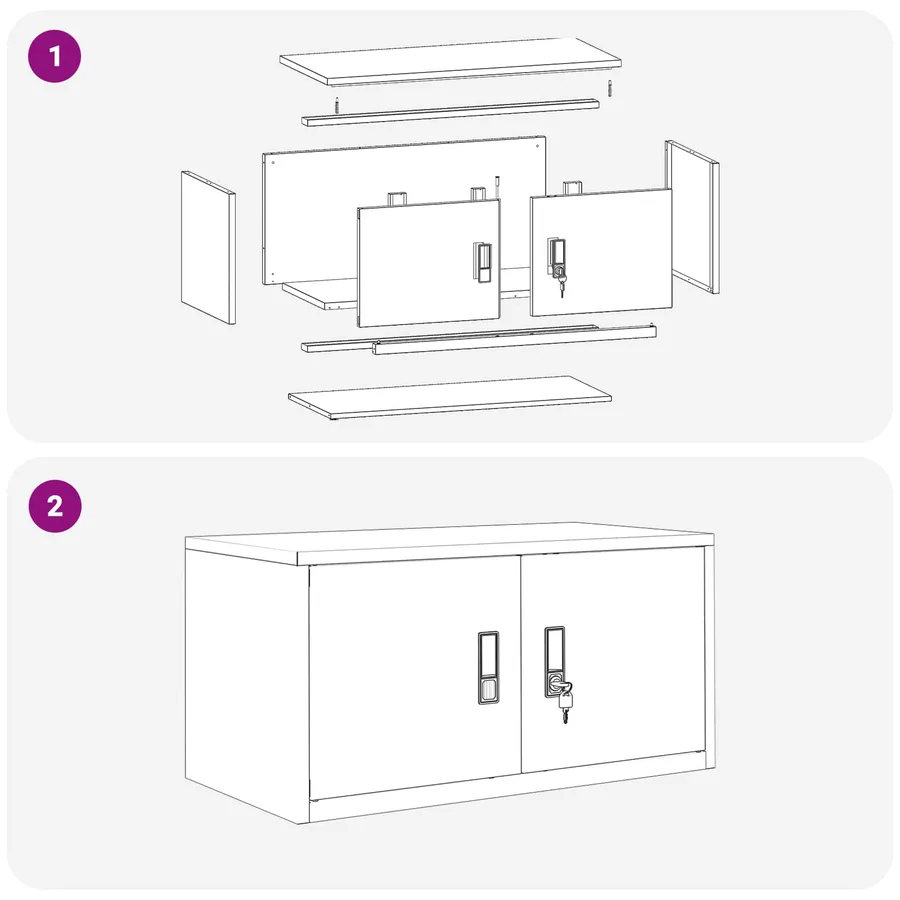 1

2